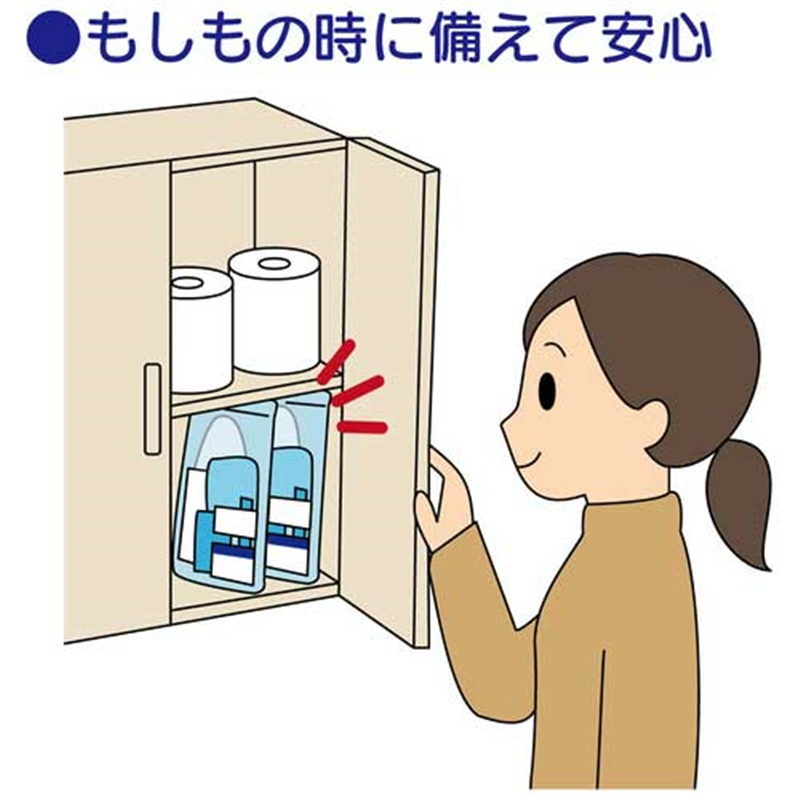 ●もしもの時に備えて安心