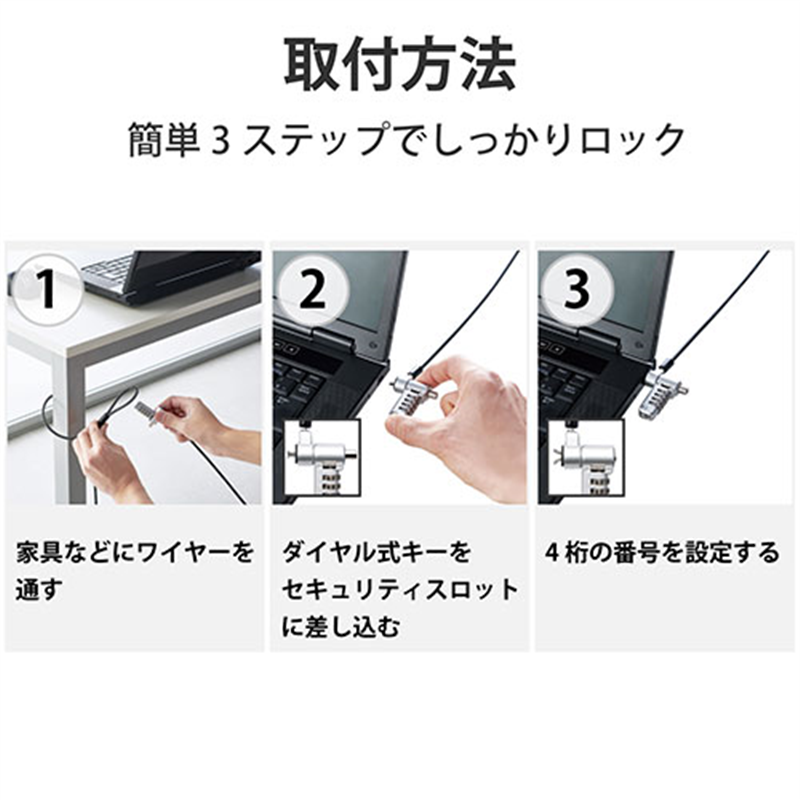 取付方法

簡単 3 ステップでしっかりロック

1

家具などにワイヤーを通す

2

ダイヤル式キーをセキュリティスロットに差し込む

3

4 桁の番号を設定する