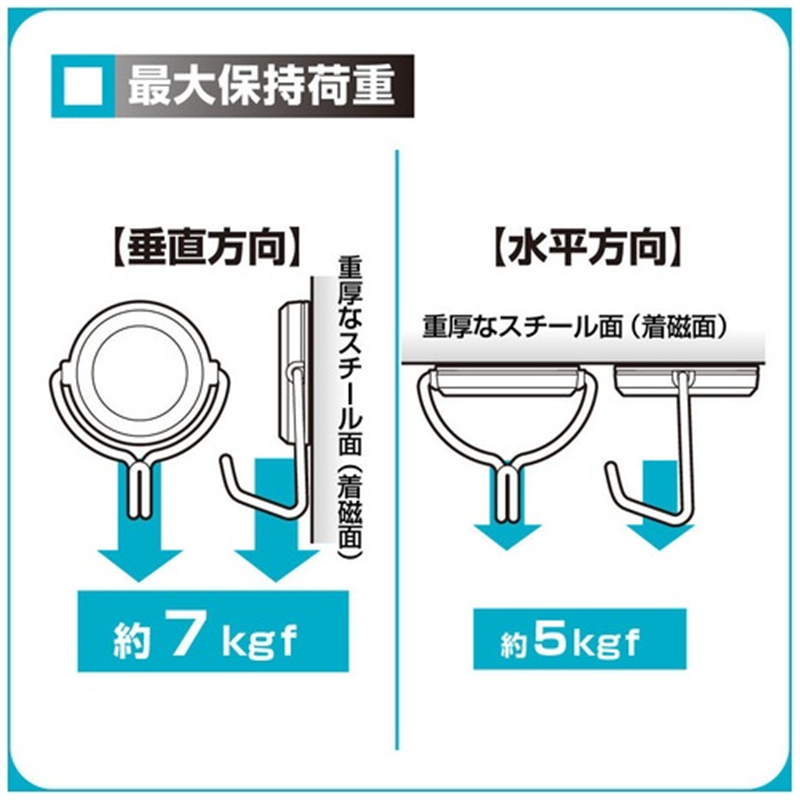 最大保持荷重

【垂直方向】

重厚なスチール面（着磁面）

約 7 kgf

【水平方向】

重厚なスチール面（着磁面）

約 5 kgf