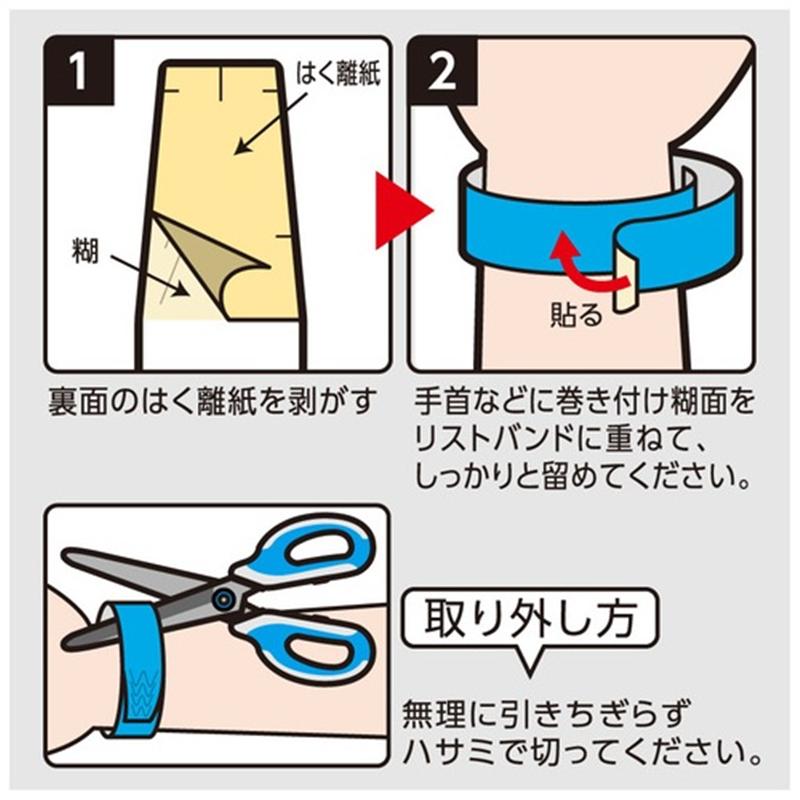 1

はく離紙

糊

裏面のはく離紙を剥がす

2

貼る

手首などに巻き付け糊面をリストバンドに重ねて、しっかりと留めてください。

取り外し方

無理に引きちぎらずハサミで切ってください。