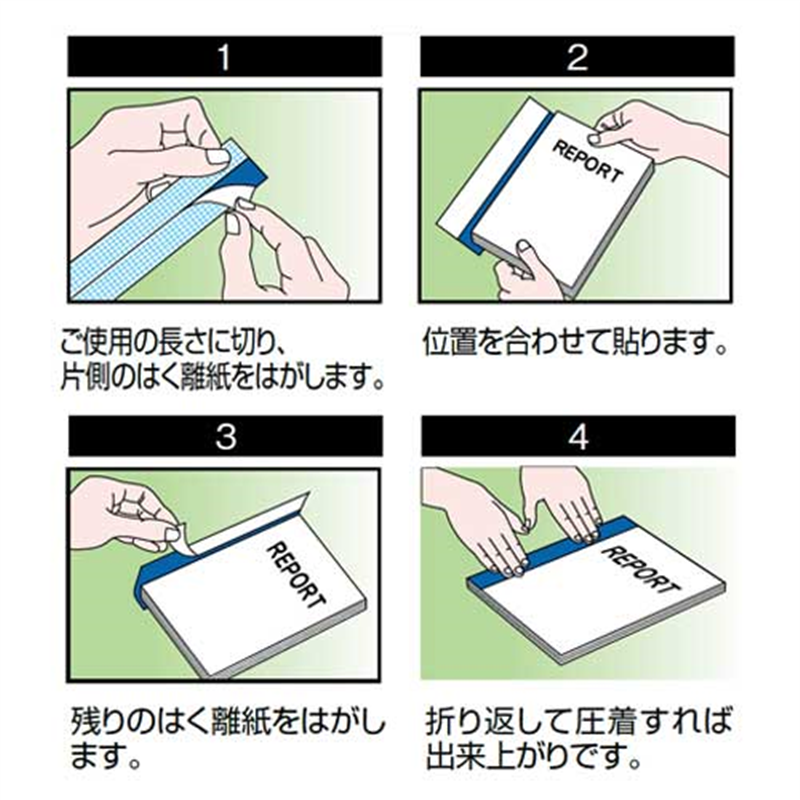 1

ご使用の長さに切り、片側のはく離紙をはがします。

2

REPORT

位置を合わせて貼ります。

3

REPORT

残りのはく離紙をはがします。

4

REPORT

折り返して圧着すれば出来上がりです。