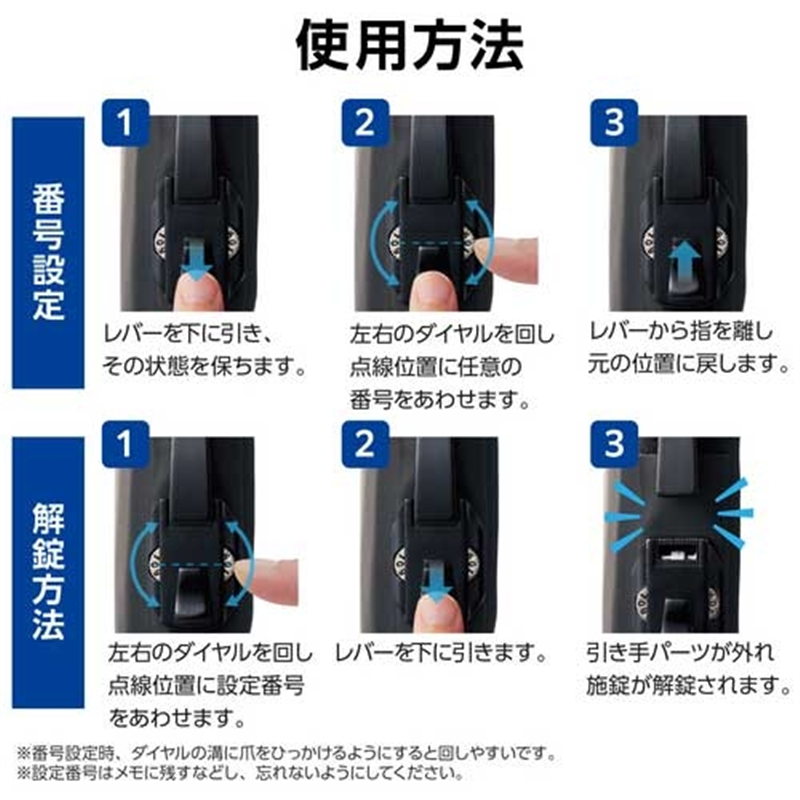 使用方法

番号設定

1
レバーを下に引き、その状態を保ちます。

2
左右のダイヤルを回し点線位置に任意の番号をあわせます。

3
レバーから指を離し元の位置に戻します。

解錠方法

1
左右のダイヤルを回し点線位置に設定番号をあわせます。

2
レバーを下に引きます。

3
引き手パーツが外れ施錠が解錠されます。

※番号設定時、ダイヤルの溝に爪をひっかけるようにすると回しやすいです。
※設定番号はメモに残すなどし、忘れないようにしてください。