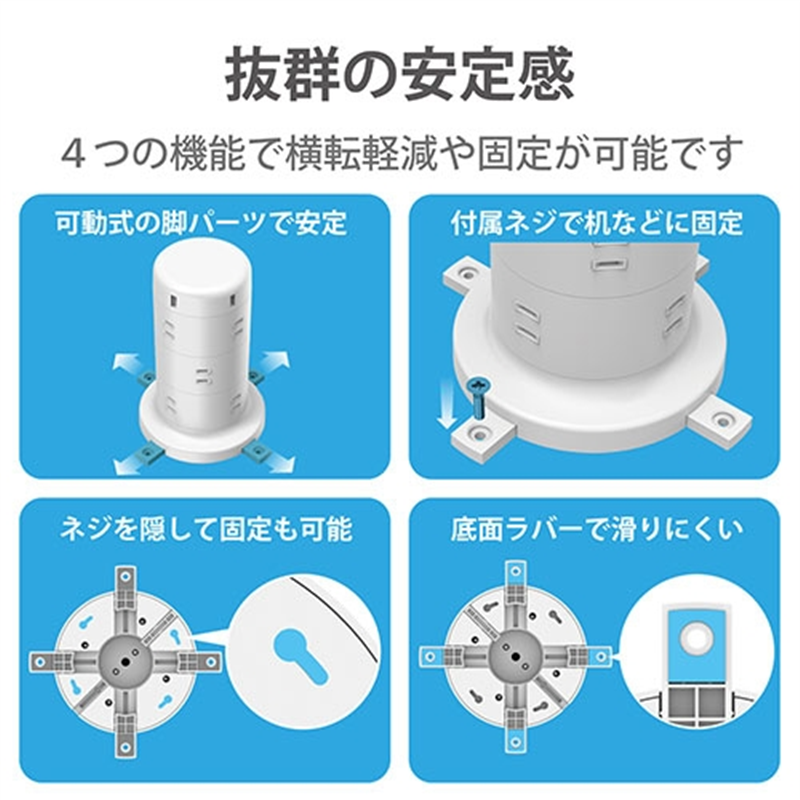 抜群の安定感

４つの機能で横転軽減や固定が可能です

可動式の脚パーツで安定

付属ネジで机などに固定

ネジを隠して固定も可能

底面ラバーで滑りにくい