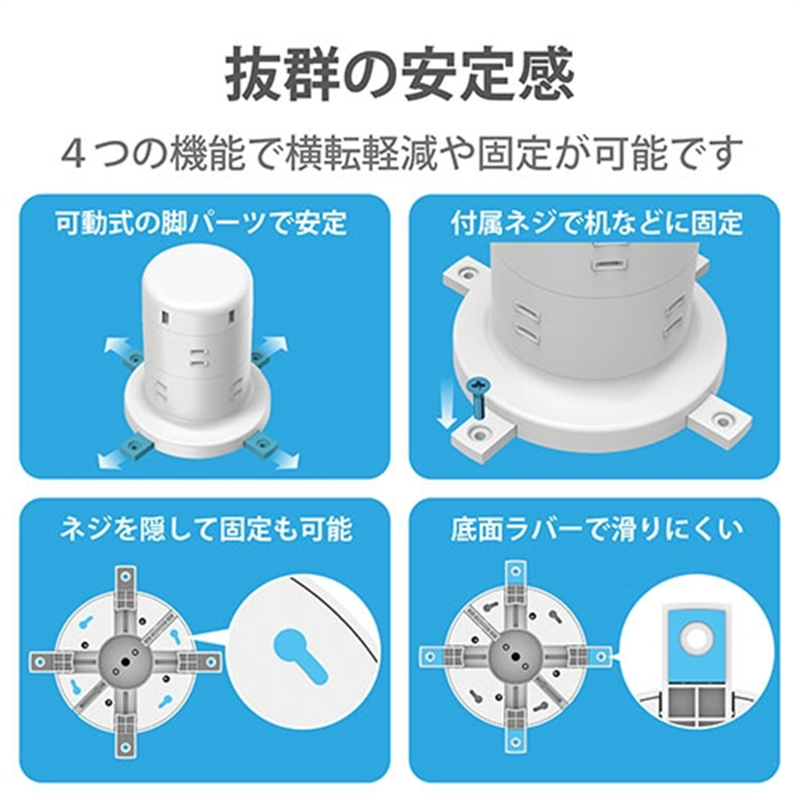 抜群の安定感

４つの機能で横転軽減や固定が可能です

可動式の脚パーツで安定

付属ネジで机などに固定

ネジを隠して固定も可能

底面ラバーで滑りにくい