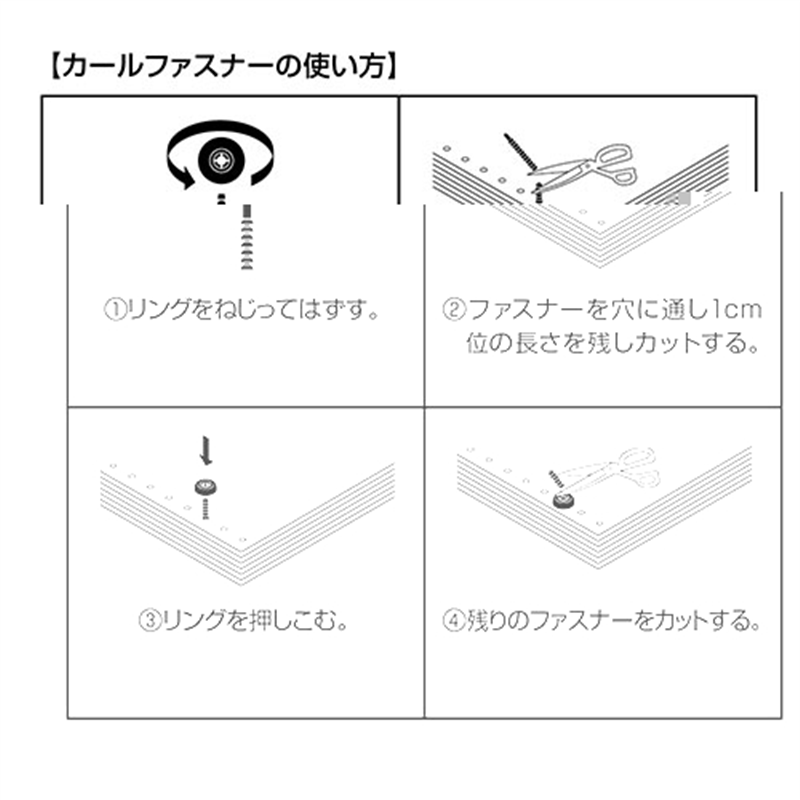 【カールファスナーの使い方】

①リングをねじってはずす。

②ファスナーを穴に通し1cm位の長さを残しカットする。

③リングを押しこむ。

④残りのファスナーをカットする。