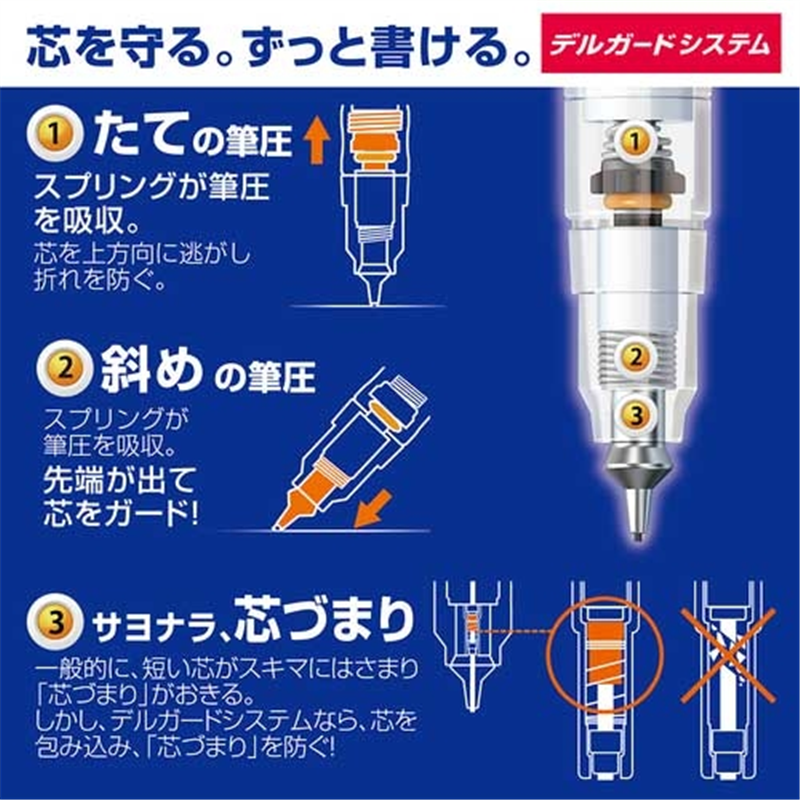 芯を守る。ずっと書ける。 デルガードシステム

1 たての筆圧
スプリングが筆圧を吸収。
芯を上方向に逃がし折れを防ぐ。

2 斜めの筆圧
スプリングが筆圧を吸収。
先端が出て芯をガード!

3 サヨナラ、芯づまり
一般的に、短い芯がスキマにはさまり「芯づまり」がおきる。
しかし、デルガードシステムなら、芯を包み込み、「芯づまり」を防ぐ!

1
2
3