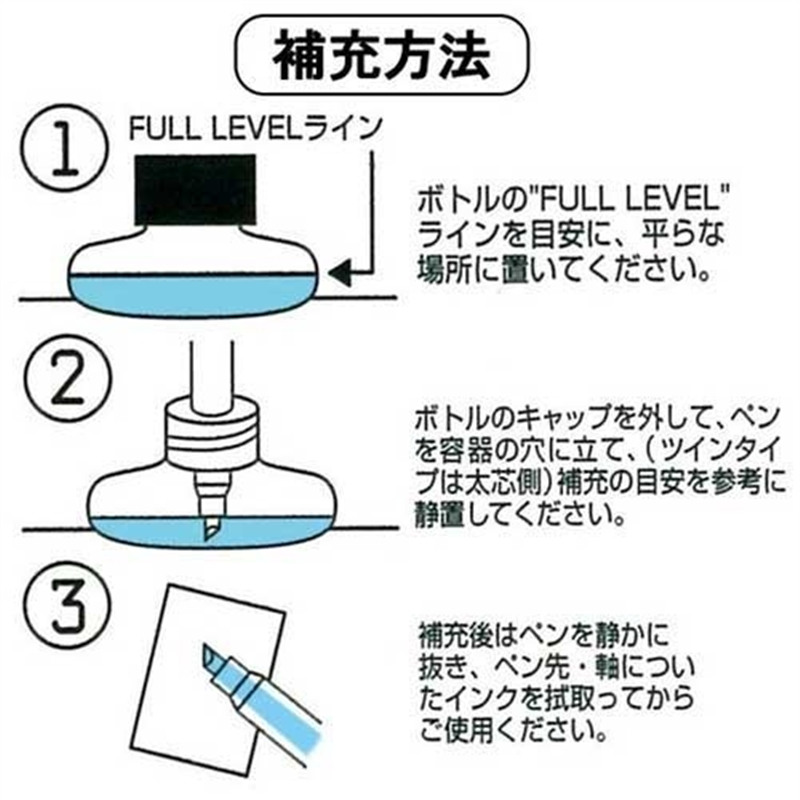 補充方法

1

FULL LEVELライン

ボトルの"FULL LEVEL"ラインを目安に、平らな場所に置いてください。

2

ボトルのキャップを外して、ペンを容器の穴に立て、(ツインタイプは太芯側)補充の目安を参考に静置してください。

3

補充後はペンを静かに抜き、ペン先・軸についたインクを拭取ってからご使用ください。