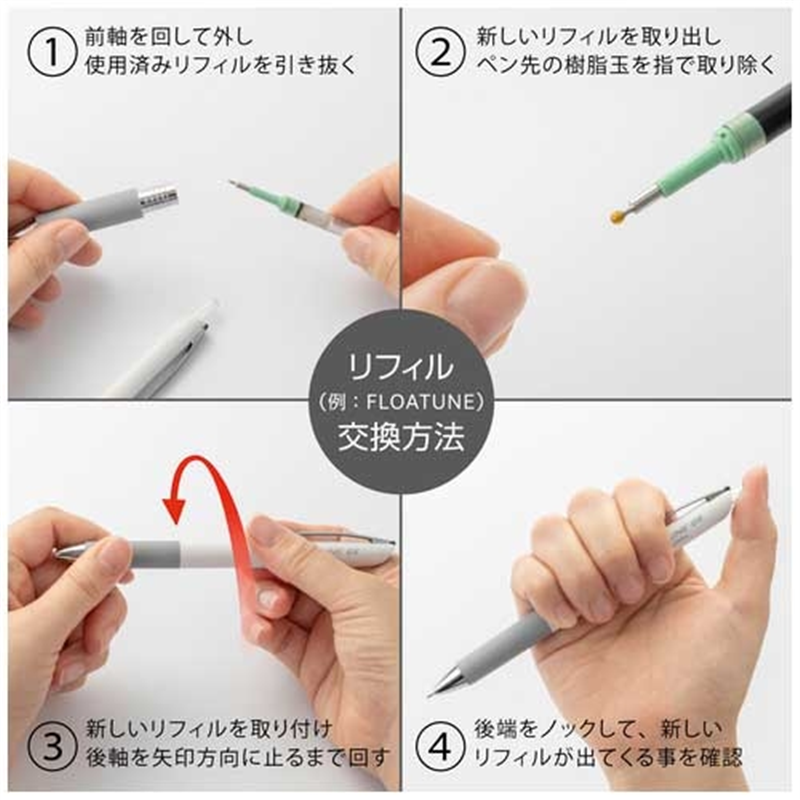 ① 前軸を回して外し
使用済みリフィルを引き抜く

② 新しいリフィルを取り出し
ペン先の樹脂玉を指で取り除く

リフィル
（例：FLOATUNE）
交換方法

③ 新しいリフィルを取り付け
後軸を矢印方向に止るまで回す

④ 後端をノックして、新しい
リフィルが出てくる事を確認