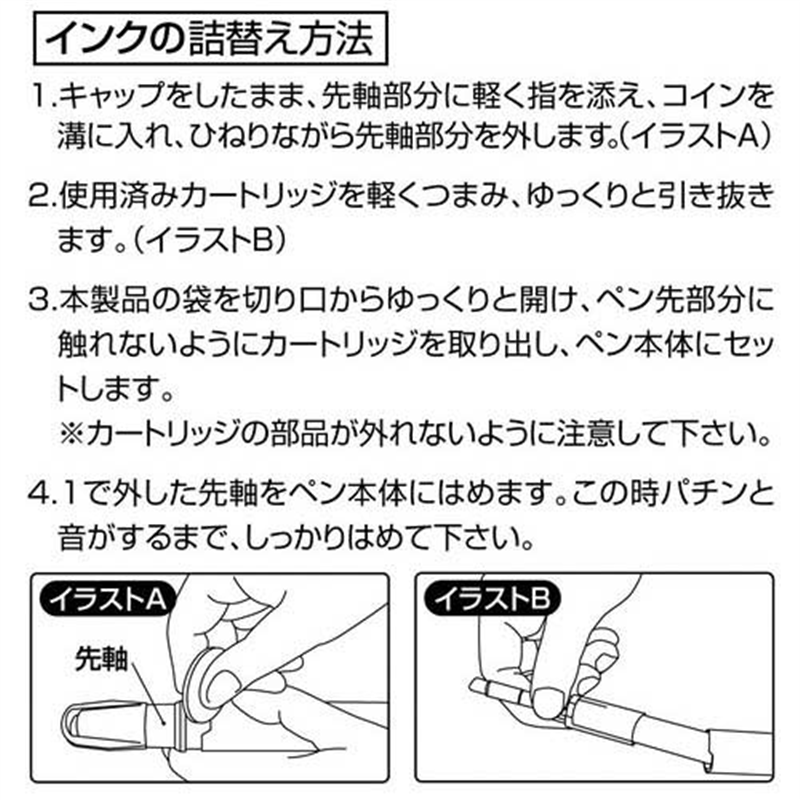 インクの詰替え方法

1.キャップをしたまま、先軸部分に軽く指を添え、コインを溝に入れ、ひねりながら先軸部分を外します。(イラストA)

2.使用済みカートリッジを軽くつまみ、ゆっくりと引き抜きます。(イラストB)

3.本製品の袋を切り口からゆっくりと開け、ペン先部分に触れないようにカートリッジを取り出し、ペン本体にセットします。
※カートリッジの部品が外れないように注意して下さい。

4.1で外した先軸をペン本体にはめます。この時パチンと音がするまで、しっかりはめて下さい。

イラストA
先軸

イラストB