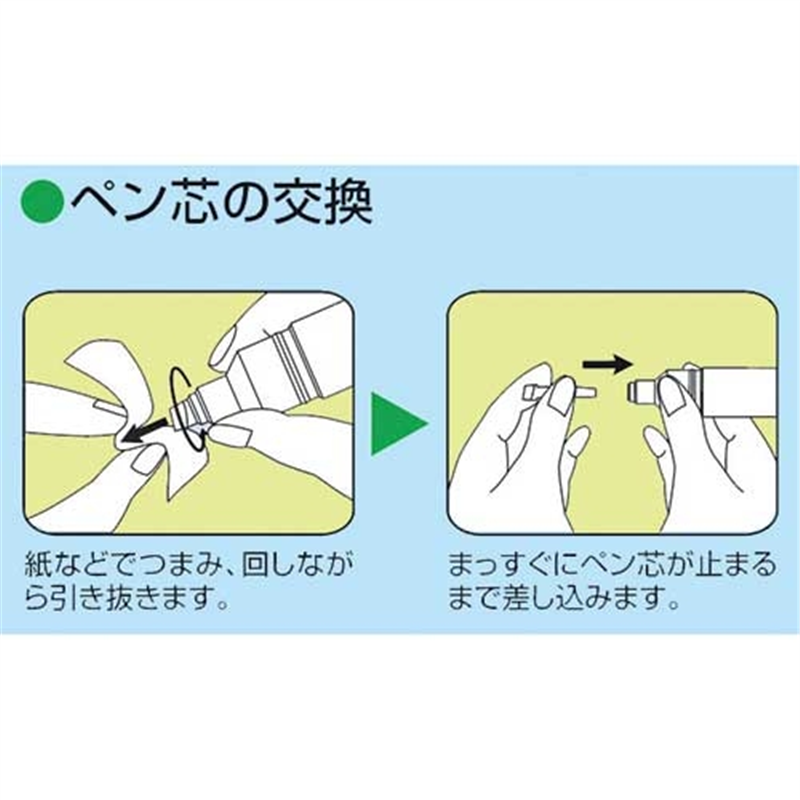 ●ペン芯の交換

紙などでつまみ、回しながら引き抜きます。

まっすぐにペン芯が止まるまで差し込みます。