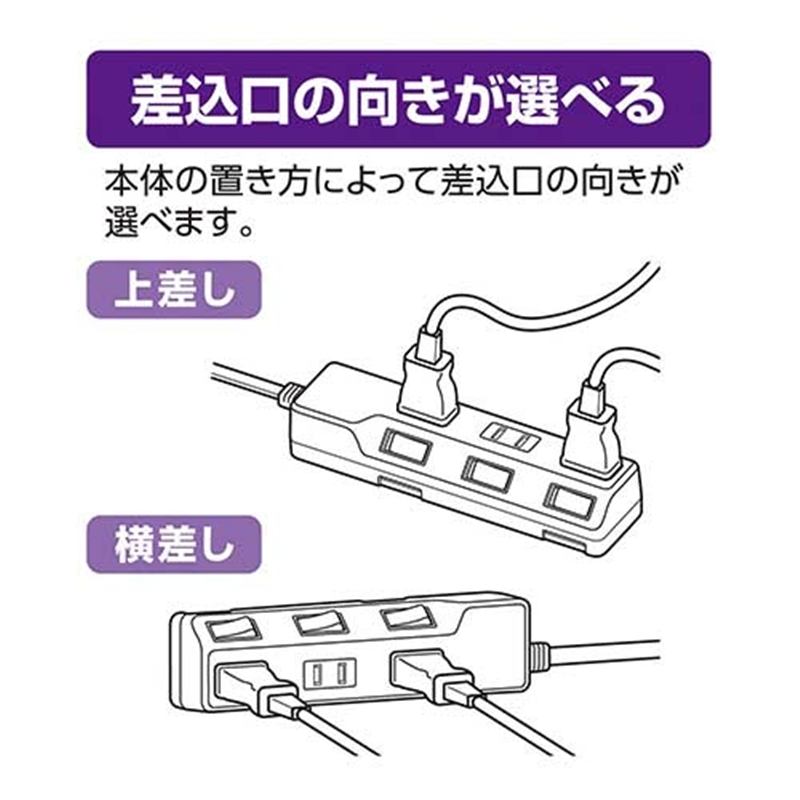 差込口の向きが選べる

本体の置き方によって差込口の向きが選べます。

上差し

横差し