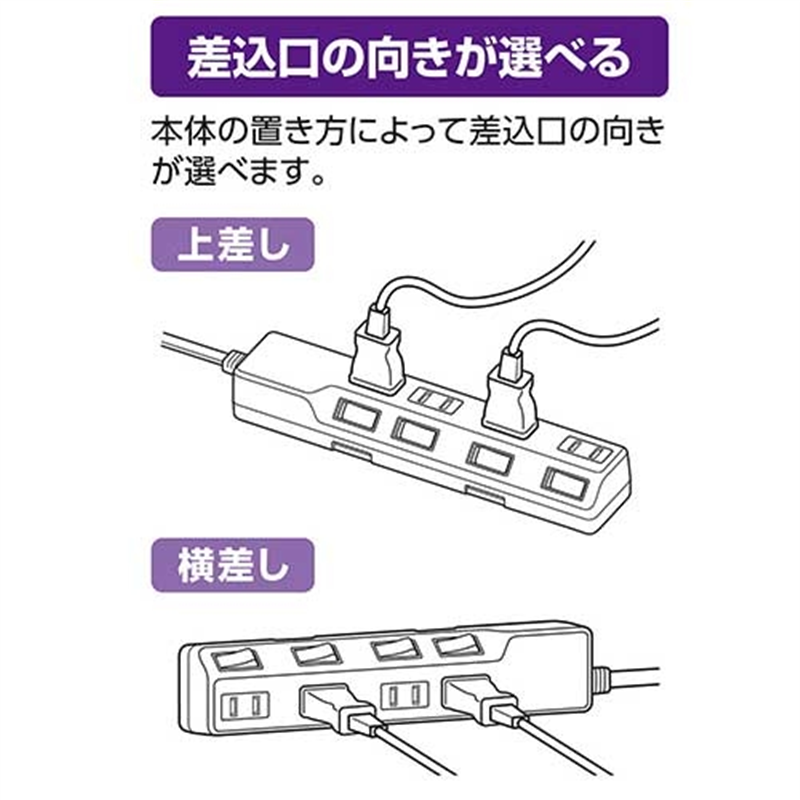 差込口の向きが選べる

本体の置き方によって差込口の向きが選べます。

上差し

横差し