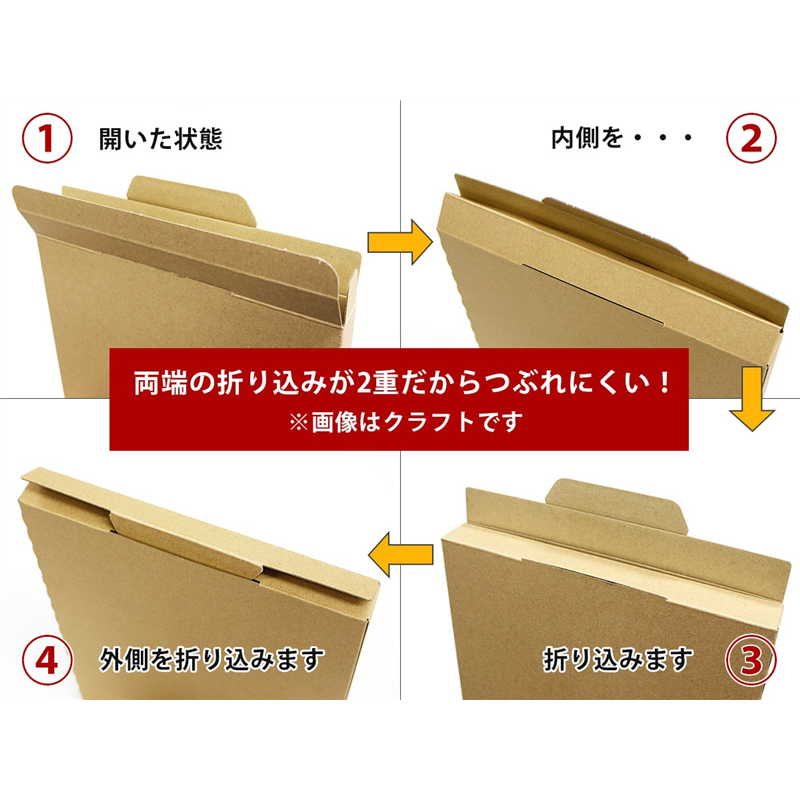 1 開いた状態

内側を・・・ 2

両端の折り込みが2重だからつぶれにくい！
※画像はクラフトです

4 外側を折り込みます

折り込みます 3