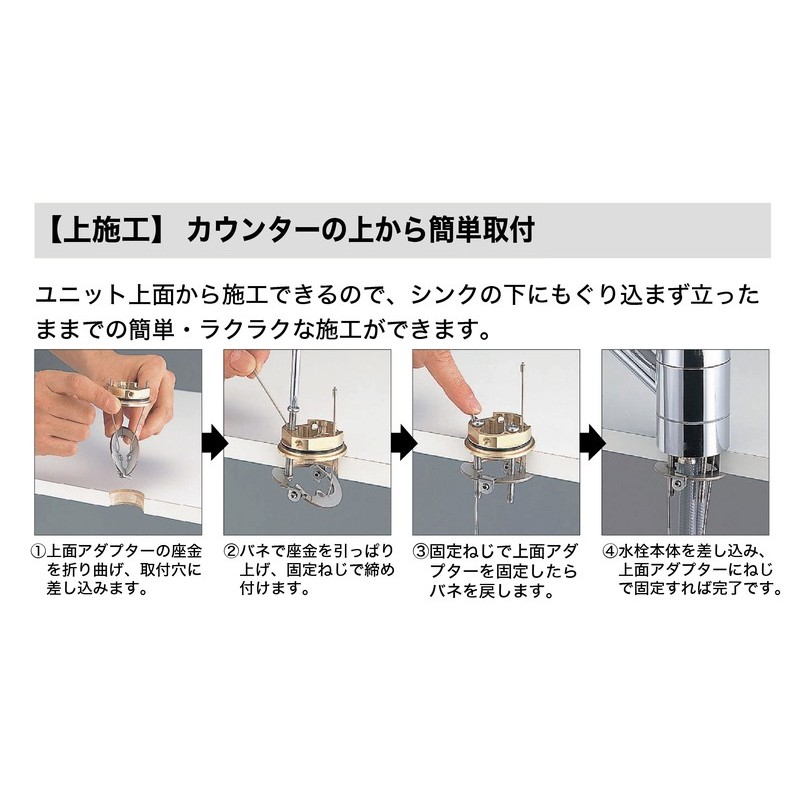 【上施工】 カウンターの上から簡単取付

ユニット上面から施工できるので、シンクの下にもぐり込まず立ったままでの簡単・ラクラクな施工ができます。

①上面アダプターの座金を折り曲げ、取付穴に差し込みます。

②バネで座金を引っぱり上げ、固定ねじで締め付けます。

③固定ねじで上面アダプターを固定したらバネを戻します。

④水栓本体を差し込み、上面アダプターにねじで固定すれば完了です。