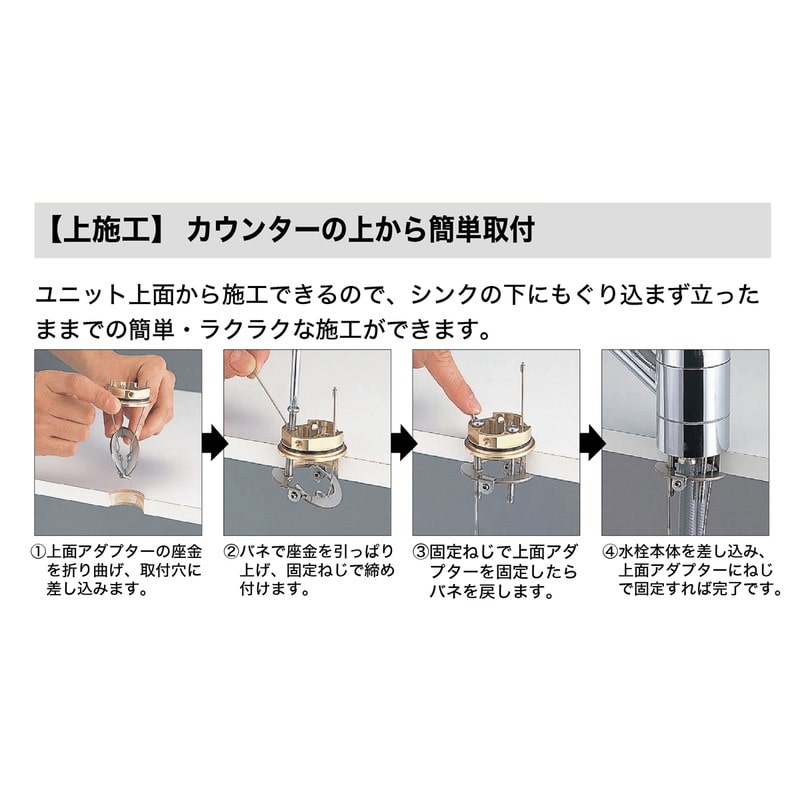 【上施工】 カウンターの上から簡単取付

ユニット上面から施工できるので、シンクの下にもぐり込まず立ったままでの簡単・ラクラクな施工ができます。

①上面アダプターの座金を折り曲げ、取付穴に差し込みます。

②バネで座金を引っぱり上げ、固定ねじで締め付けます。

③固定ねじで上面アダプターを固定したらバネを戻します。

④水栓本体を差し込み、上面アダプターにねじで固定すれば完了です。