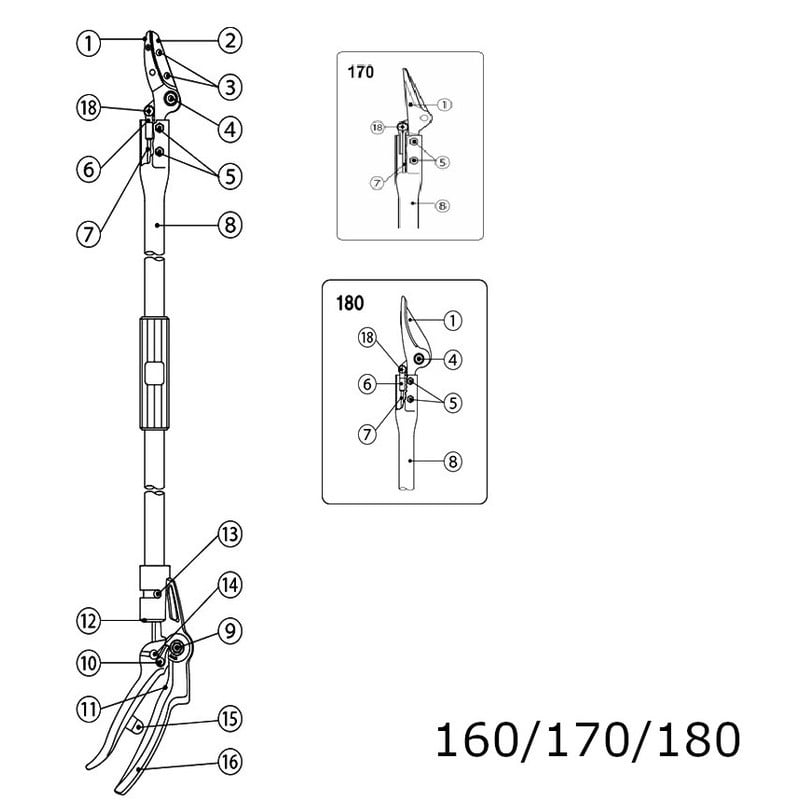 1
2
3
18
4
6
5
7
8
13
14
12
9
10
11
15
16

170
1
18
5
7
8

180
1
18
4
6
5
7
8

160/170/180