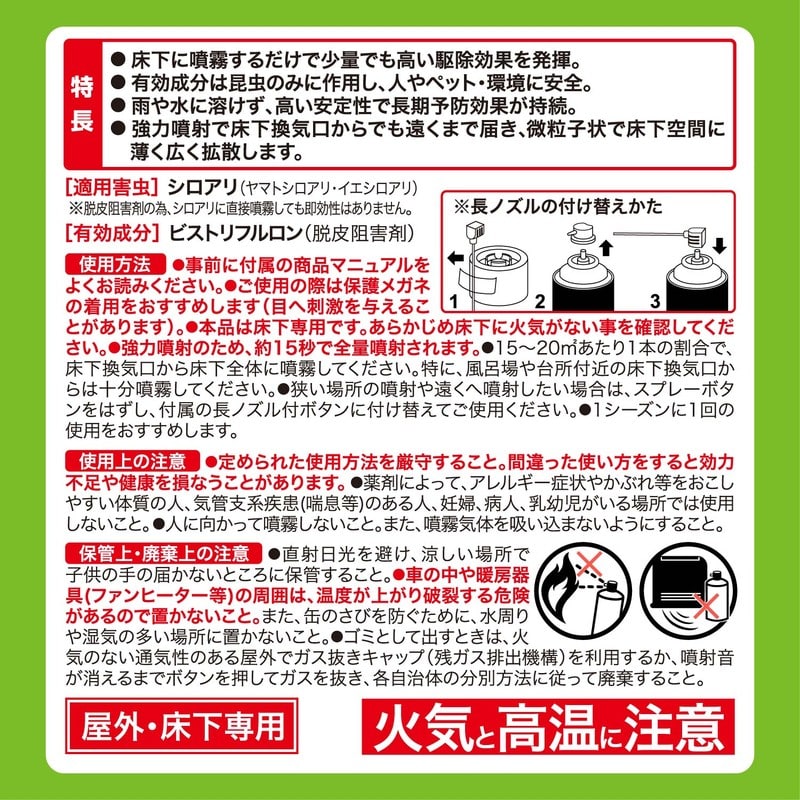 特長

● 床下に噴霧するだけで少量でも高い駆除効果を発揮。
● 有効成分は昆虫のみに作用し、人やペット・環境に安全。
● 雨や水に溶けず、高い安定性で長期予防効果が持続。
● 強力噴射で床下換気口からでも遠くまで届き、微粒子状で床下空間に薄く広く拡散します。

[適用害虫] シロアリ（ヤマトシロアリ・イエシロアリ）
※脱皮阻害剤の為、シロアリに直接噴霧しても即効性はありません。
[有効成分] ビストリフルロン（脱皮阻害剤）

※長ノズルの付け替えかた
1 2 3

使用方法 ●事前に付属の商品マニュアルをよくお読みください。●ご使用の際は保護メガネの着用をおすすめします（目へ刺激を与えることがあります）。●本品は床下専用です。あらかじめ床下に火気がない事を確認してください。●強力噴射のため、約15秒で全量噴射されます。●15～20㎡あたり1本の割合で、床下換気口から床下全体に噴霧してください。特に、風呂場や台所付近の床下換気口からは十分噴霧してください。●狭い場所の噴射や遠くへ噴射したい場合は、スプレーボタンをはずし、付属の長ノズル付ボタンに付け替えてご使用ください。●1シーズンに1回の使用をおすすめします。

使用上の注意 ●定められた使用方法を厳守すること。間違った使い方をすると効力不足や健康を損なうことがあります。●薬剤によって、アレルギー症状やかぶれ等をおこしやすい体質の人、気管支系疾患（喘息等）のある人、妊婦、病人、乳幼児がいる場所では使用しないこと。●人に向かって噴霧しないこと。また、噴霧気体を吸い込まないようにすること。

保管上・廃棄上の注意 ●直射日光を避け、涼しい場所で子供の手の届かないところに保管すること。●車の中や暖房器具（ファンヒーター等）の周囲は、温度が上がり破裂する危険があるので置かないこと。また、缶のさびを防ぐために、水周りや湿気の多い場所に置かないこと。●ゴミとして出すときは、火気のない通気性のある屋外でガス抜きキャップ（残ガス排出機構）を利用するか、噴射音が消えるまでボタンを押してガスを抜き、各自治体の分別方法に従って廃棄すること。

屋外・床下専用

火気と高温に注意