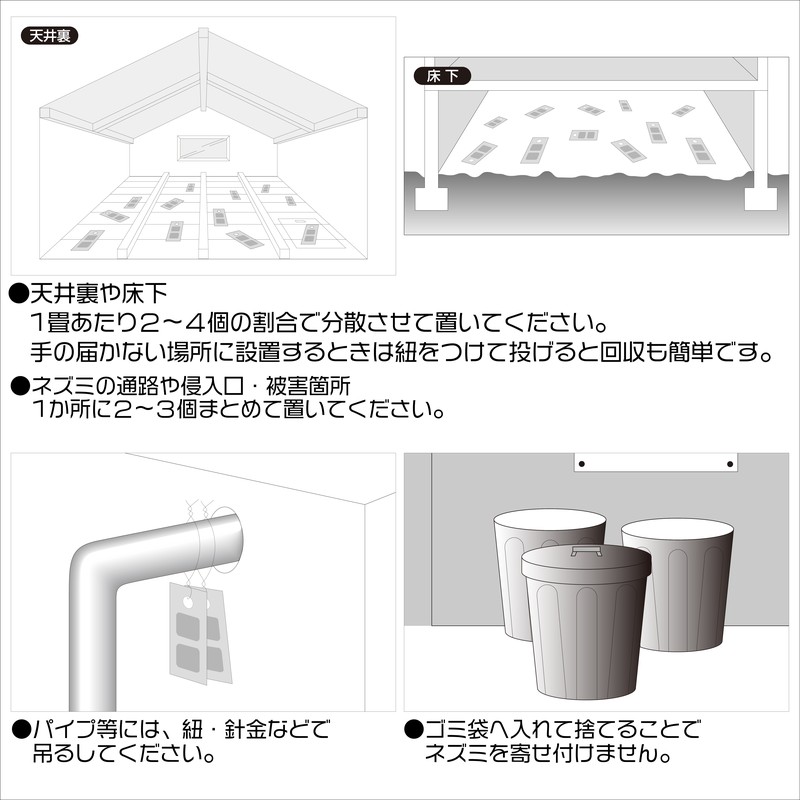 天井裏

床下

●天井裏や床下
1畳あたり2～4個の割合で分散させて置いてください。
手の届かない場所に設置するときは紐をつけて投げると回収も簡単です。

●ネズミの通路や侵入口・被害箇所
1か所に2～3個まとめて置いてください。

●パイプ等には、紐・針金などで吊るしてください。

●ゴミ袋へ入れて捨てることでネズミを寄せ付けません。