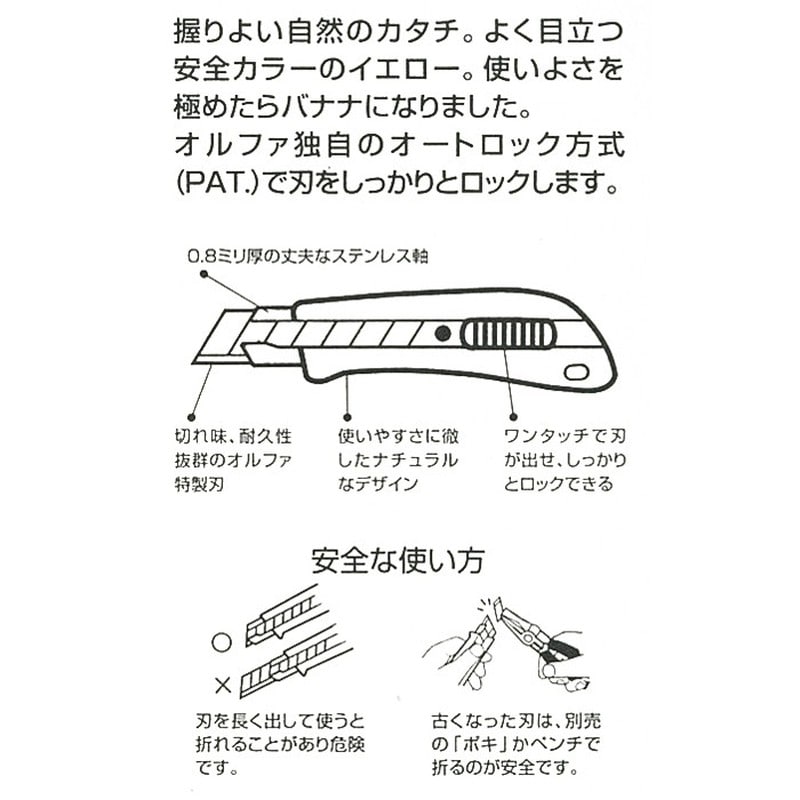 握りよい自然のカタチ。よく目立つ安全カラーのイエロー。使いよさを極めたらバナナになりました。
オルファ独自のオートロック方式(PAT.)で刃をしっかりとロックします。

0.8ミリ厚の丈夫なステンレス軸

切れ味、耐久性抜群のオルファ特製刃

使いやすさに徹したナチュラルなデザイン

ワンタッチで刃が出せ、しっかりとロックできる

安全な使い方

○

×

刃を長く出して使うと折れることがあり危険です。

古くなった刃は、別売の「ポキ」かペンチで折るのが安全です。