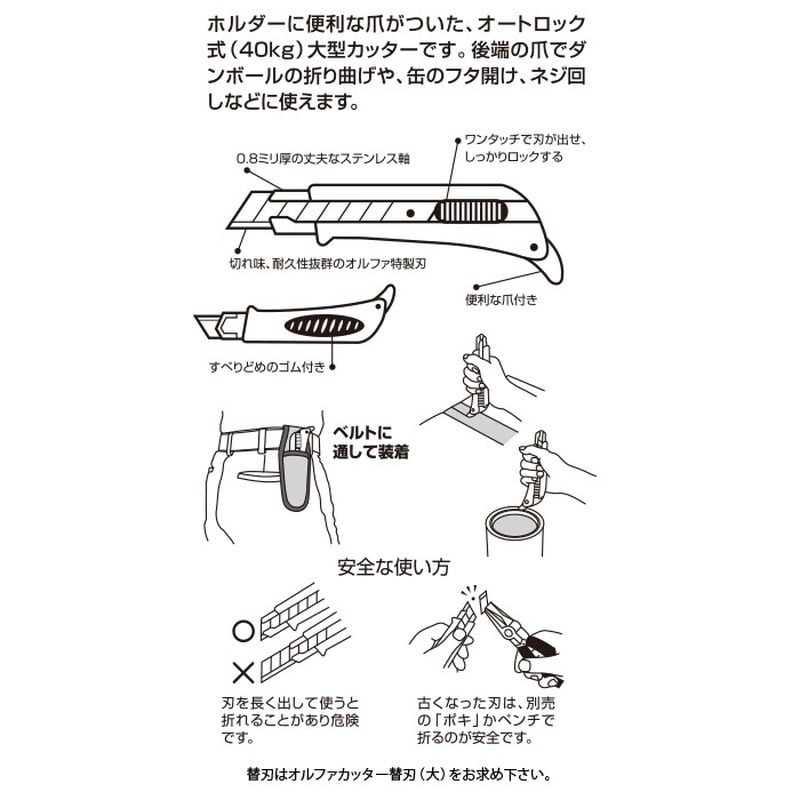 ホルダーに便利な爪がついた、オートロック式（40kg）大型カッターです。後端の爪でダンボールの折り曲げや、缶のフタ開け、ネジ回しなどに使えます。

0.8ミリ厚の丈夫なステンレス軸

ワンタッチで刃が出せ、しっかりロックする

切れ味、耐久性抜群のオルファ特製刃

便利な爪付き

すべりどめのゴム付き

ベルトに通して装着

安全な使い方

○

×

刃を長く出して使うと折れることがあり危険です。

古くなった刃は、別売の「ポキ」かペンチで折るのが安全です。

替刃はオルファカッター替刃（大）をお求め下さい。