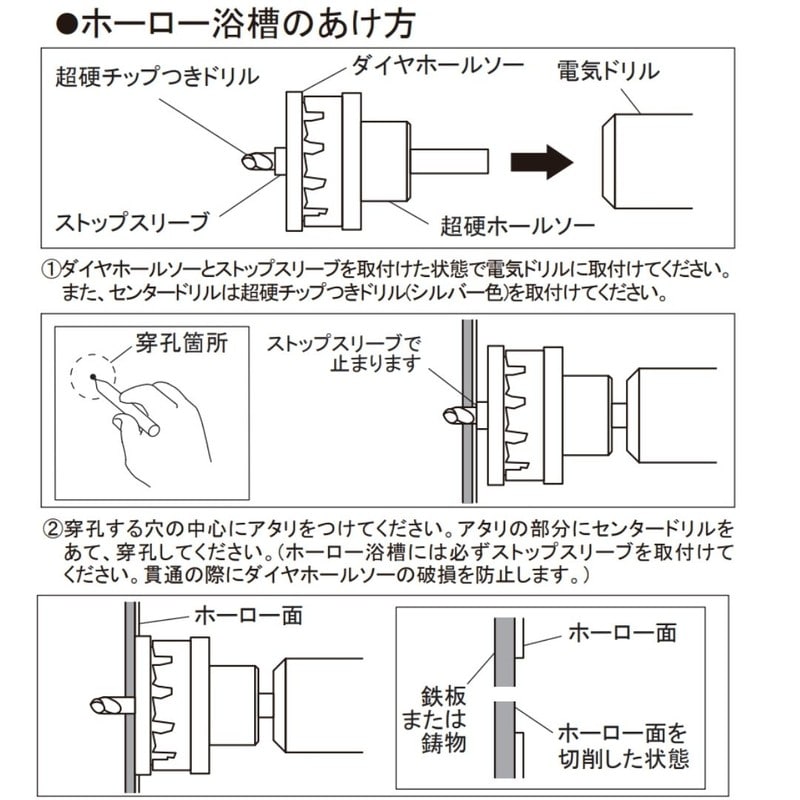 ●ホーロー浴槽のあけ方

超硬チップつきドリル
ダイヤホールソー
電気ドリル
ストップスリーブ
超硬ホールソー

①ダイヤホールソーとストップスリーブを取付けた状態で電気ドリルに取付けてください。また、センタードリルは超硬チップつきドリル(シルバー色)を取付けてください。

穿孔箇所
ストップスリーブで止まります

②穿孔する穴の中心にアタリをつけてください。アタリの部分にセンタードリルをあて、穿孔してください。(ホーロー浴槽には必ずストップスリーブを取付けてください。貫通の際にダイヤホールソーの破損を防止します。)

ホーロー面
ホーロー面
鉄板または鋳物
ホーロー面を切削した状態