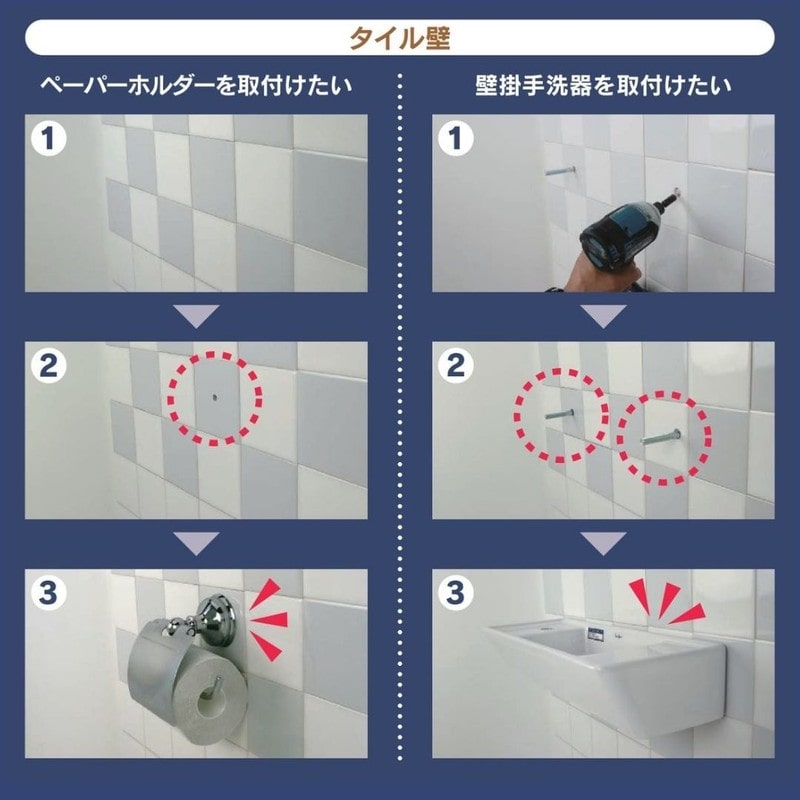 タイル壁

ペーパーホルダーを取付けたい

1

2

3

壁掛手洗器を取付けたい

1

2

3