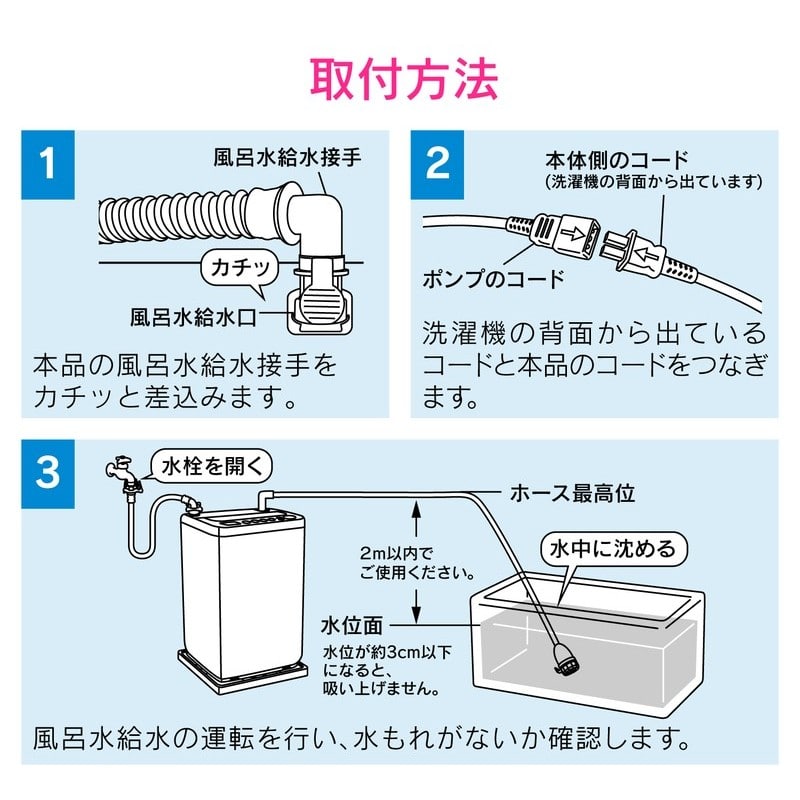 取付方法

1

風呂水給水接手

カチッ

風呂水給水口

本品の風呂水給水接手をカチッと差込みます。

2

本体側のコード
(洗濯機の背面から出ています)

ポンプのコード

洗濯機の背面から出ているコードと本品のコードをつなぎます。

3

水栓を開く

ホース最高位

2m以内でご使用ください。

水中に沈める

水位面

水位が約3cm以下になると、吸い上げません。

風呂水給水の運転を行い、水もれがないか確認します。