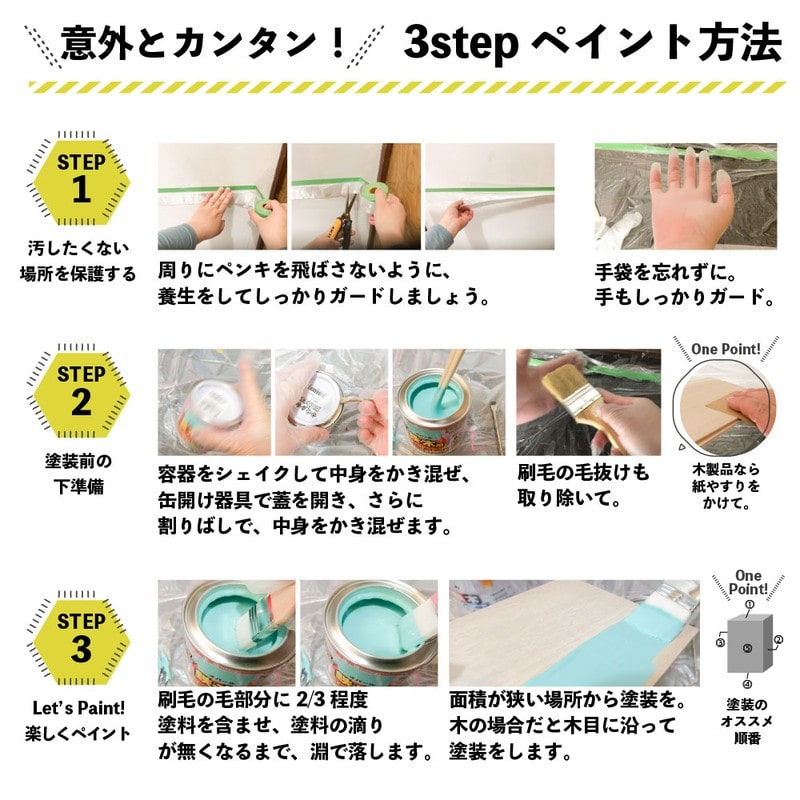 意外とカンタン！ 3step ペイント方法

STEP 1
汚したくない場所を保護する

周りにペンキを飛ばさないように、養生をしてしっかりガードしましょう。

手袋を忘れずに。手もしっかりガード。

STEP 2
塗装前の下準備

容器をシェイクして中身をかき混ぜ、缶開け器具で蓋を開き、さらに割りばしで、中身をかき混ぜます。

刷毛の毛抜けも取り除いて。

One Point!
木製品なら紙やすりをかけて。

STEP 3
Let's Paint!
楽しくペイント

刷毛の毛部分に 2/3 程度塗料を含ませ、塗料の滴りが無くなるまで、淵で落します。

面積が狭い場所から塗装を。木の場合だと木目に沿って塗装をします。

One Point!
①
②
③
④
⑤
塗装のオススメ順番