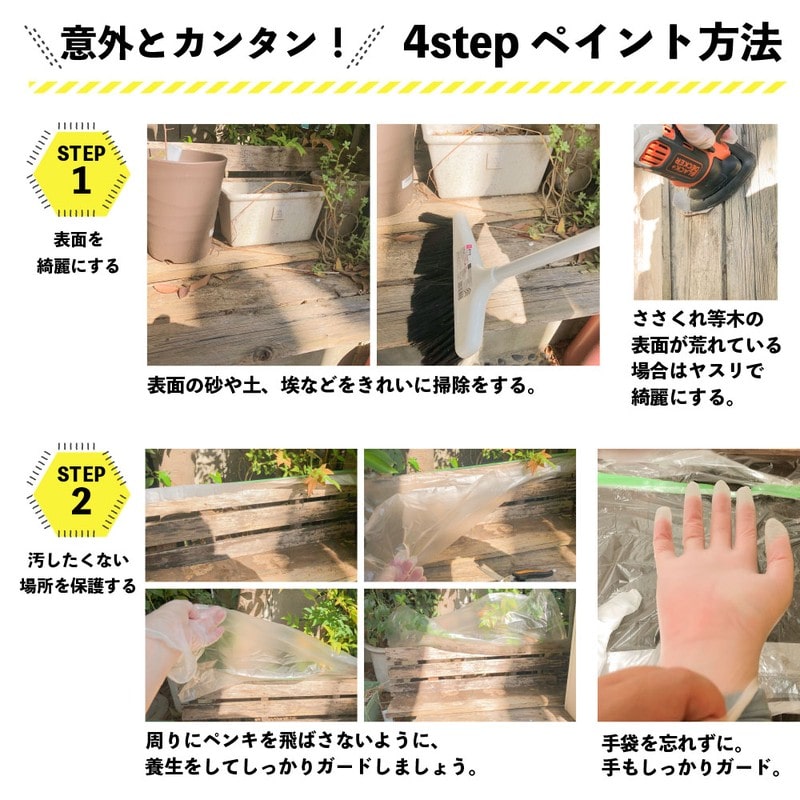 意外とカンタン！ 4step ペイント方法

STEP 1
表面を綺麗にする

表面の砂や土、埃などをきれいに掃除をする。

ささくれ等木の表面が荒れている場合はヤスリで綺麗にする。

STEP 2
汚したくない場所を保護する

周りにペンキを飛ばさないように、養生をしてしっかりガードしましょう。

手袋を忘れずに。手もしっかりガード。