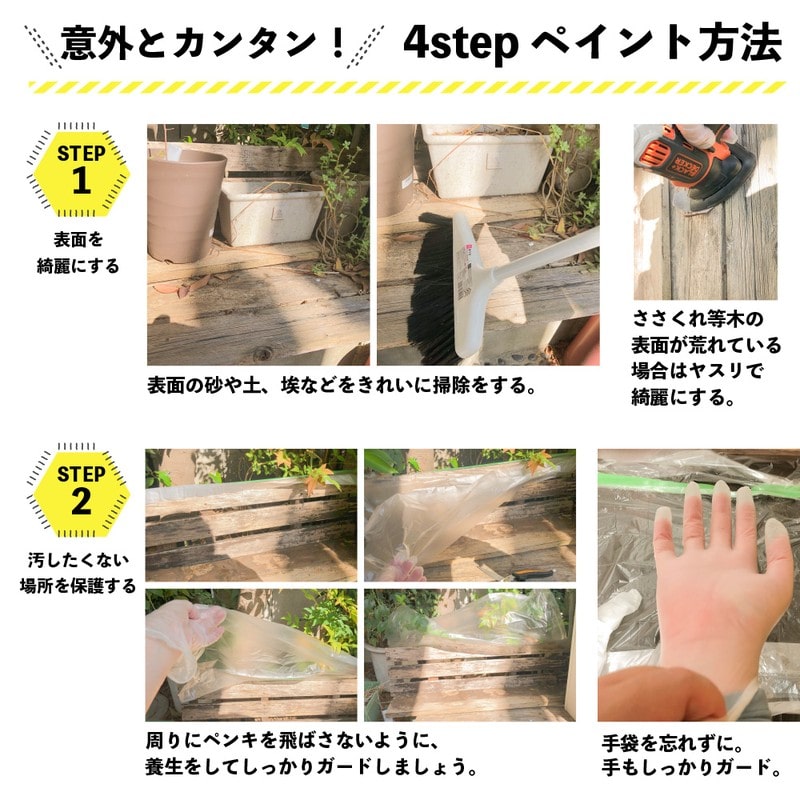 意外とカンタン！ 4step ペイント方法

STEP 1
表面を綺麗にする

表面の砂や土、埃などをきれいに掃除をする。

ささくれ等木の表面が荒れている場合はヤスリで綺麗にする。

STEP 2
汚したくない場所を保護する

周りにペンキを飛ばさないように、養生をしてしっかりガードしましょう。

手袋を忘れずに。手もしっかりガード。