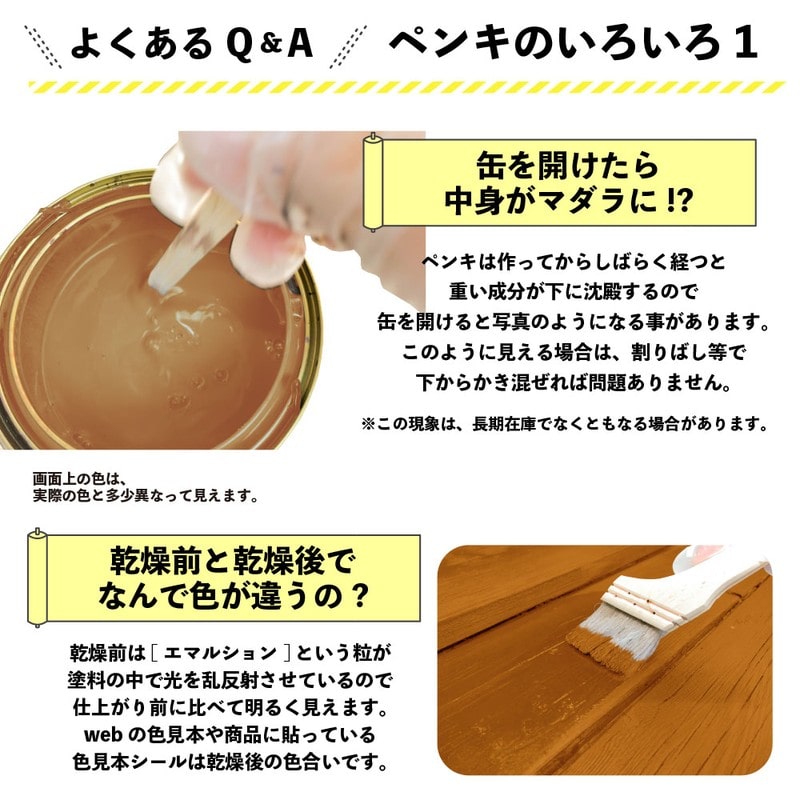 よくある Q & A

ペンキのいろいろ 1

缶を開けたら
中身がマダラに !?

ペンキは作ってからしばらく経つと
重い成分が下に沈殿するので
缶を開けると写真のようになる事があります。
このように見える場合は、割りばし等で
下からかき混ぜれば問題ありません。

※この現象は、長期在庫でなくともなる場合があります。

画面上の色は、
実際の色と多少異なって見えます。

乾燥前と乾燥後で
なんで色が違うの？

乾燥前は［ エマルション ］という粒が
塗料の中で光を乱反射させているので
仕上がり前に比べて明るく見えます。
web の色見本や商品に貼っている
色見本シールは乾燥後の色合いです。