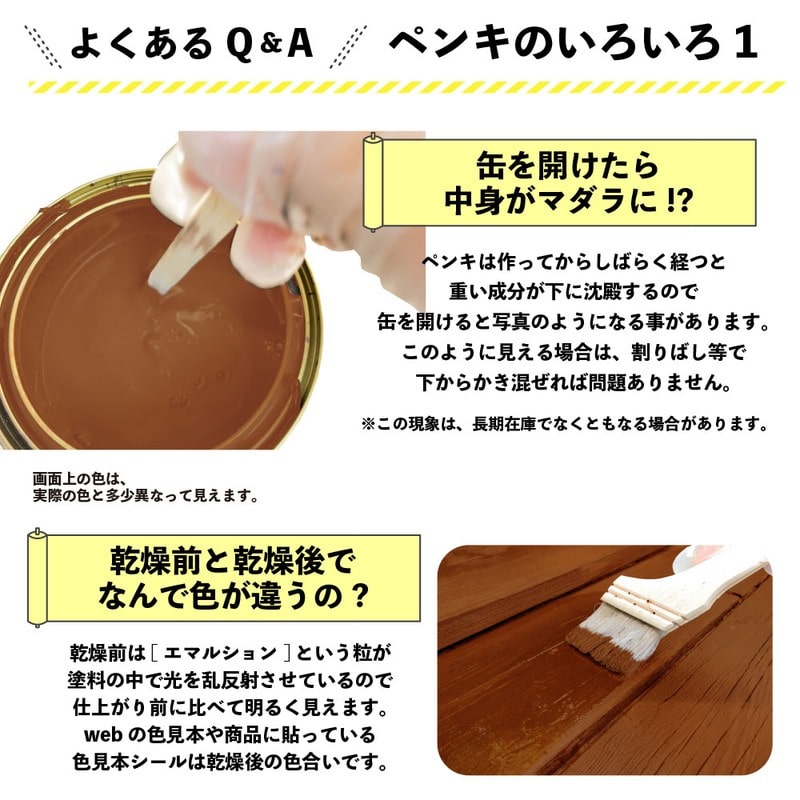 よくある Q&A　ペンキのいろいろ 1

缶を開けたら
中身がマダラに !?

ペンキは作ってからしばらく経つと
重い成分が下に沈殿するので
缶を開けると写真のようになる事があります。
このように見える場合は、割りばし等で
下からかき混ぜれば問題ありません。

※この現象は、長期在庫でなくともなる場合があります。

画面上の色は、
実際の色と多少異なって見えます。

乾燥前と乾燥後で
なんで色が違うの？

乾燥前は［ エマルション ］という粒が
塗料の中で光を乱反射させているので
仕上がり前に比べて明るく見えます。
web の色見本や商品に貼っている
色見本シールは乾燥後の色合いです。