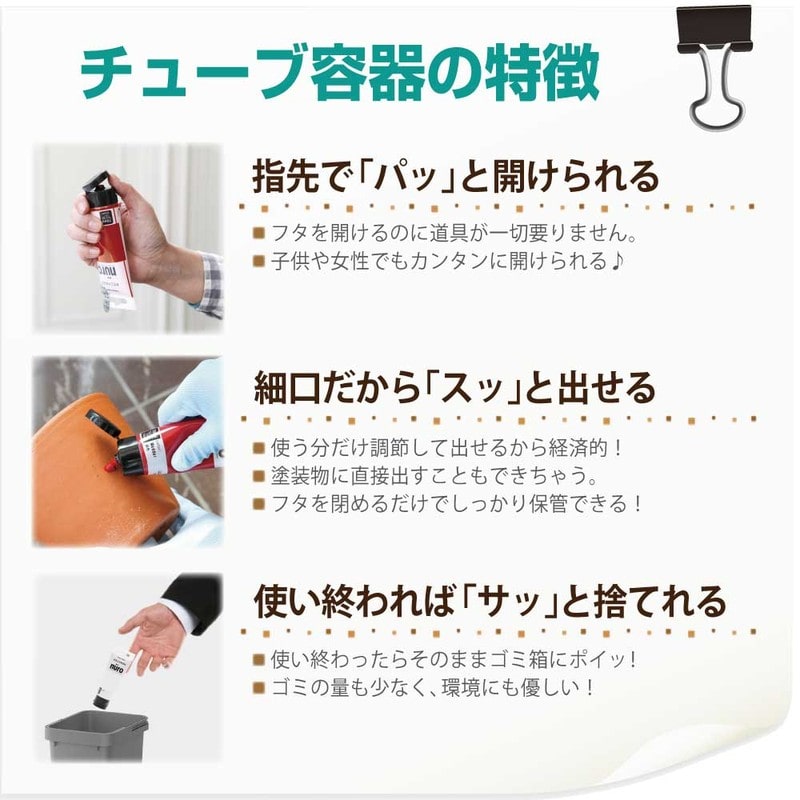 チューブ容器の特徴

指先で「パッ」と開けられる

■ フタを開けるのに道具が一切要りません。
■ 子供や女性でもカンタンに開けられる♪

細口だから「スッ」と出せる

■ 使う分だけ調節して出せるから経済的！
■ 塗装物に直接出すこともできちゃう。
■ フタを閉めるだけでしっかり保管できる！

使い終われば「サッ」と捨てれる

■ 使い終わったらそのままゴミ箱にポイッ！
■ ゴミの量も少なく、環境にも優しい！

miro