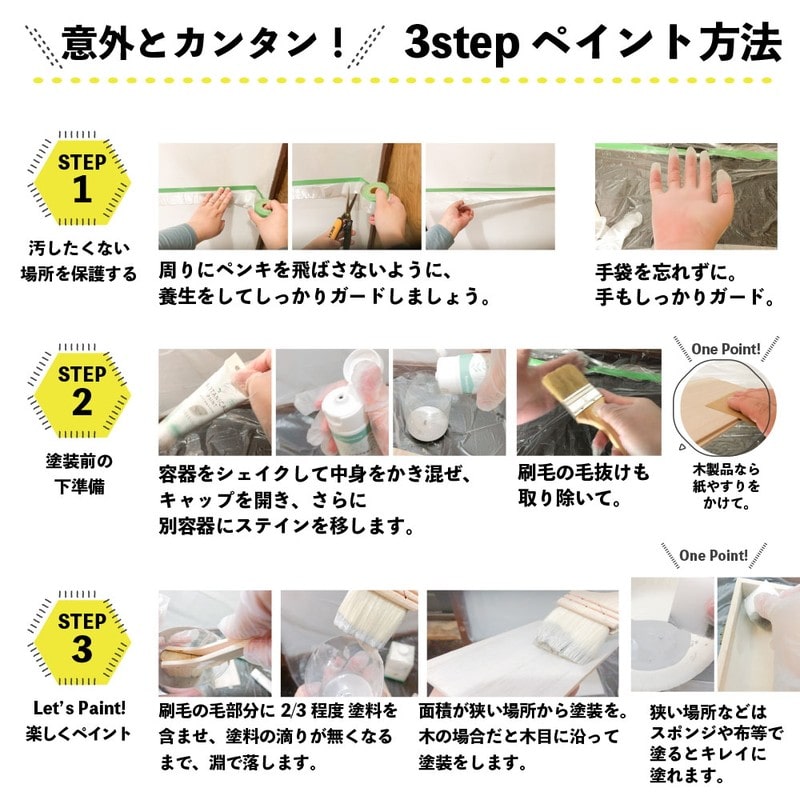 意外とカンタン！ 3step ペイント方法

STEP 1

汚したくない場所を保護する

周りにペンキを飛ばさないように、養生をしてしっかりガードしましょう。

手袋を忘れずに。手もしっかりガード。

STEP 2

塗装前の下準備

容器をシェイクして中身をかき混ぜ、キャップを開き、さらに別容器にステインを移します。

刷毛の毛抜けも取り除いて。

One Point!

木製品なら紙やすりをかけて。

STEP 3

Let's Paint! 楽しくペイント

刷毛の毛部分に 2/3 程度 塗料を含ませ、塗料の滴りが無くなるまで、淵で落します。

面積が狭い場所から塗装を。木の場合だと木目に沿って塗装をします。

One Point!

狭い場所などはスポンジや布等で塗るとキレイに塗れます。