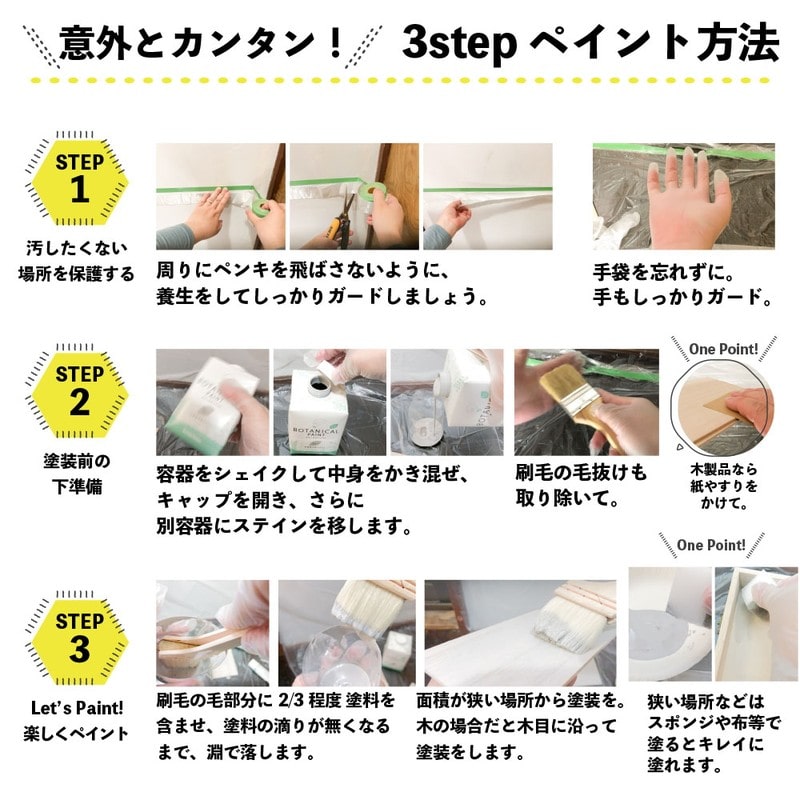 意外とカンタン！ 3step ペイント方法

STEP 1

汚したくない場所を保護する

周りにペンキを飛ばさないように、養生をしてしっかりガードしましょう。

手袋を忘れずに。手もしっかりガード。

STEP 2

塗装前の下準備

BOTANICAL PAINT

容器をシェイクして中身をかき混ぜ、キャップを開き、さらに別容器にステインを移します。

刷毛の毛抜けも取り除いて。

One Point!

木製品なら紙やすりをかけて。

STEP 3

Let's Paint! 楽しくペイント

刷毛の毛部分に 2/3 程度 塗料を含ませ、塗料の滴りが無くなるまで、淵で落します。

面積が狭い場所から塗装を。木の場合だと木目に沿って塗装をします。

One Point!

狭い場所などはスポンジや布等で塗るとキレイに塗れます。