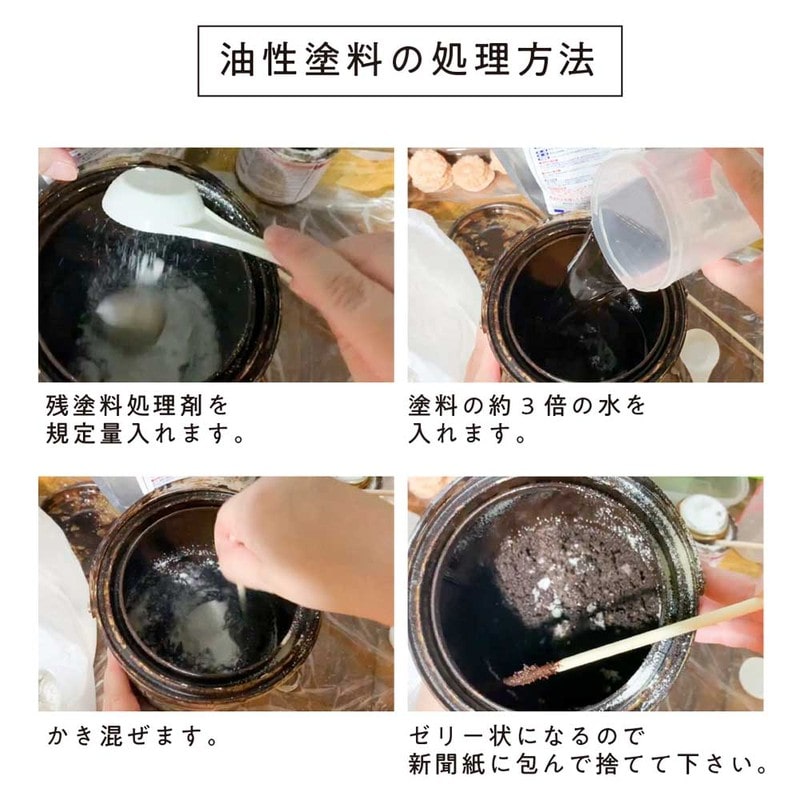 油性塗料の処理方法

残塗料処理剤を規定量入れます。

塗料の約３倍の水を入れます。

かき混ぜます。

ゼリー状になるので新聞紙に包んで捨てて下さい。