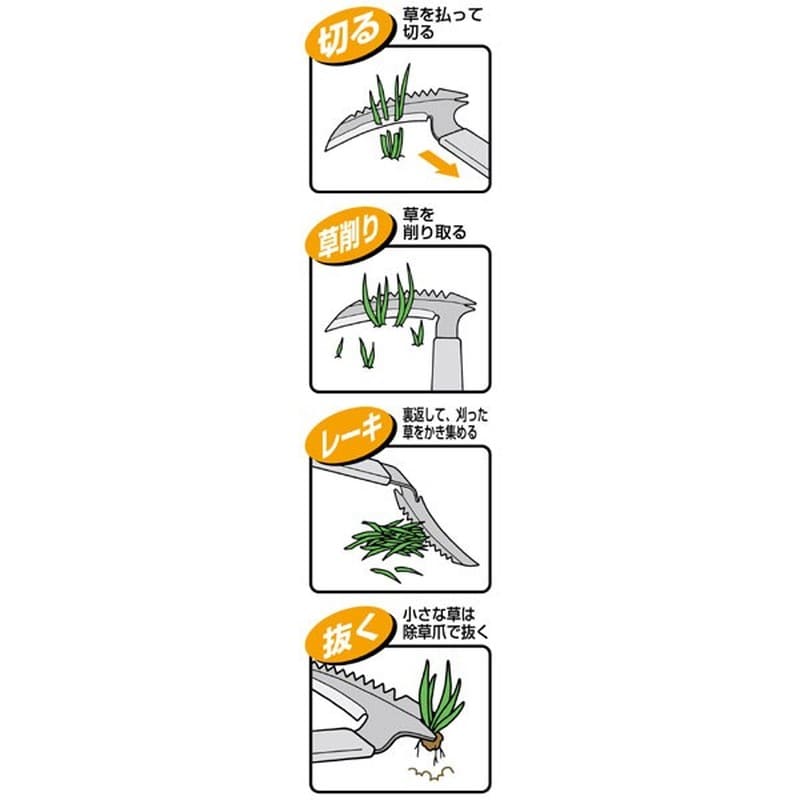 切る
草を払って切る

草削り
草を削り取る

レーキ
裏返して、刈った草をかき集める

抜く
小さな草は除草爪で抜く