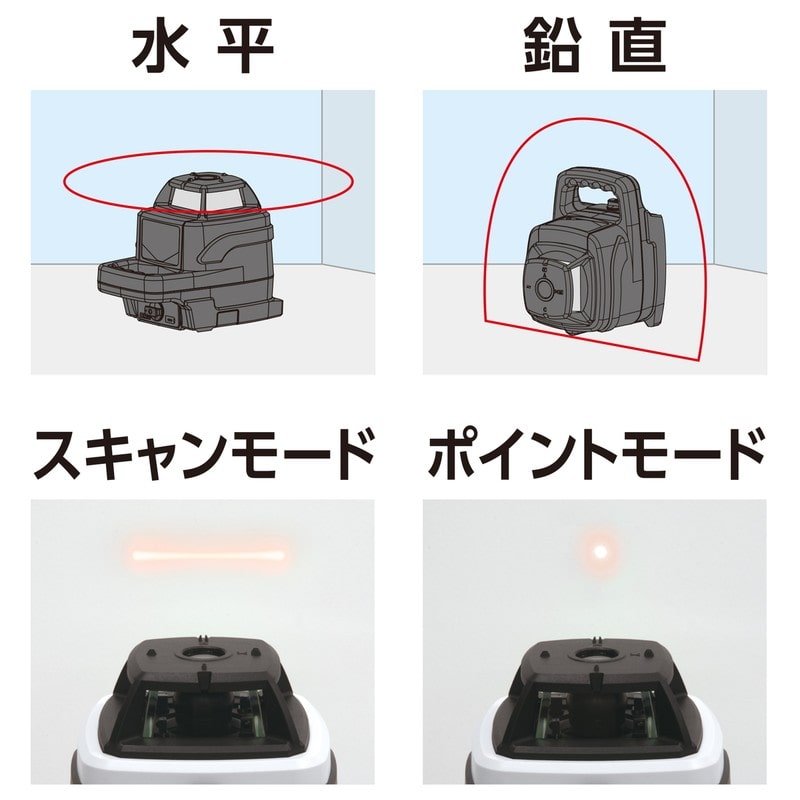 水平

鉛直

スキャンモード

ポイントモード