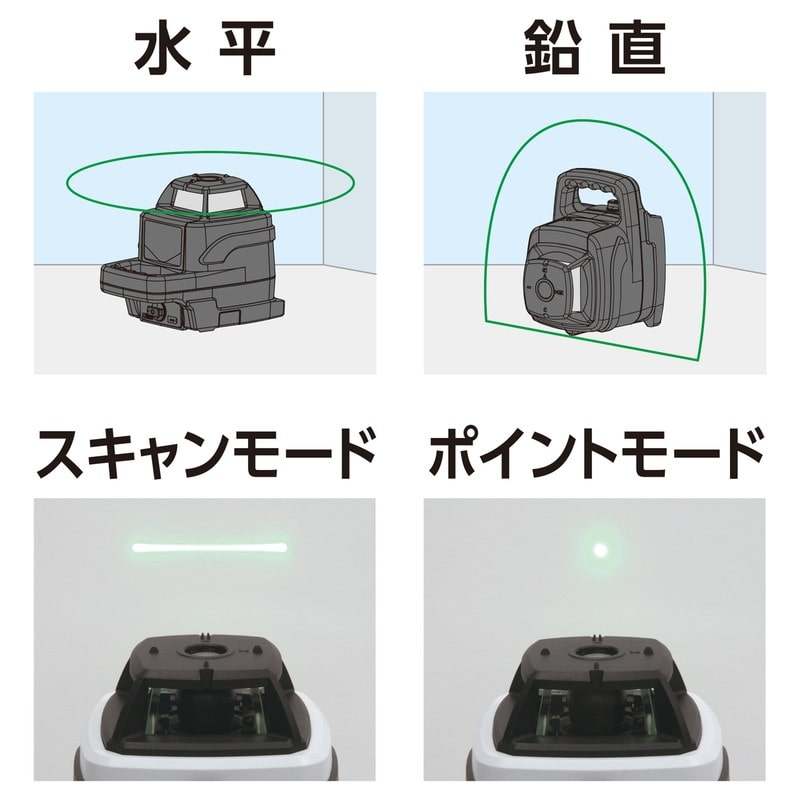 水平

鉛直

スキャンモード

ポイントモード