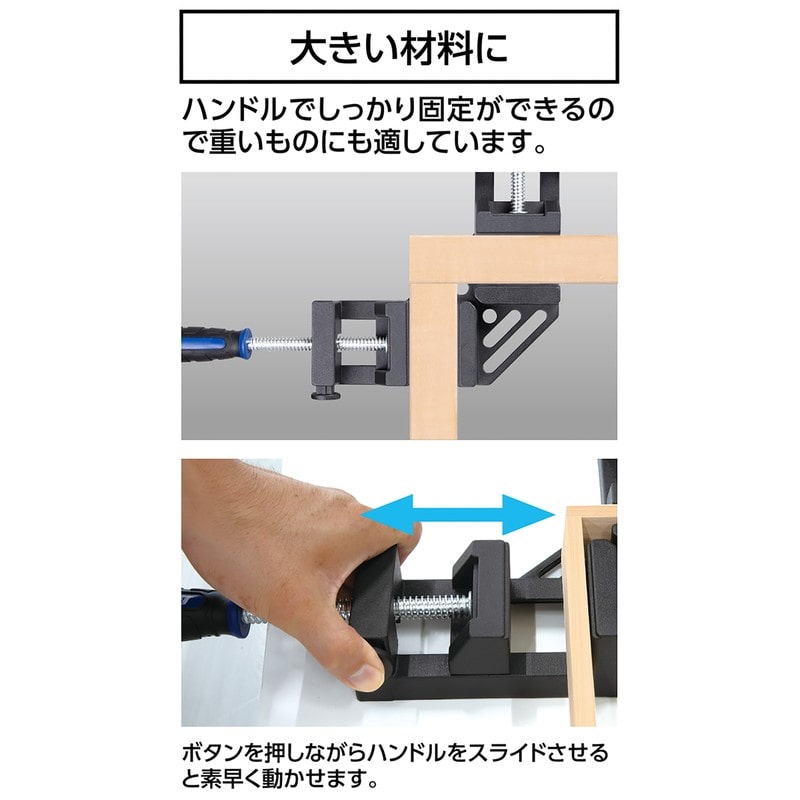 大きい材料に

ハンドルでしっかり固定ができるので重いものにも適しています。

ボタンを押しながらハンドルをスライドさせると素早く動かせます。