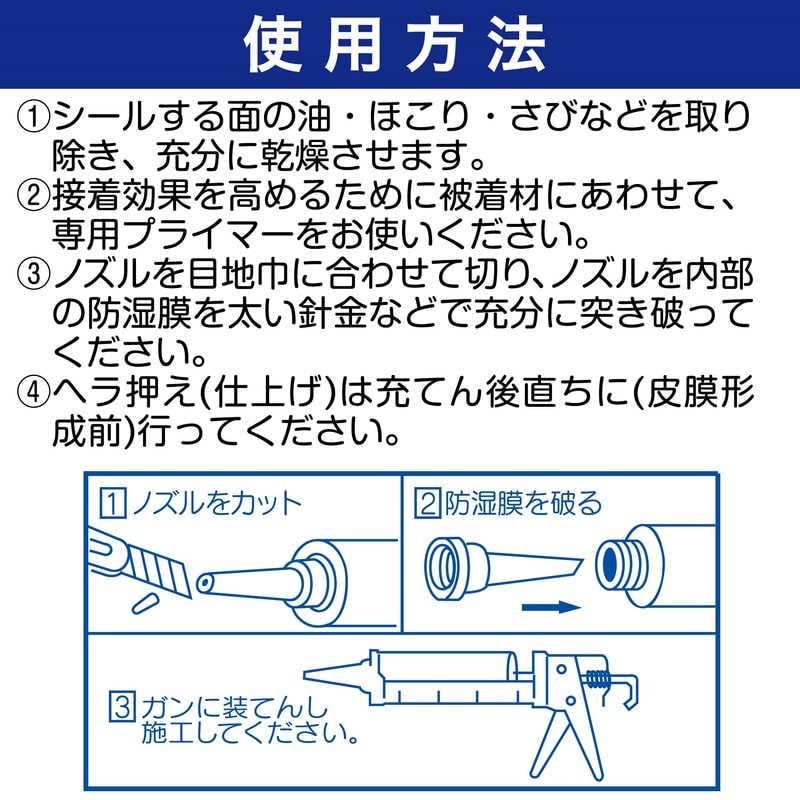 使用方法

①シールする面の油・ほこり・さびなどを取り除き、充分に乾燥させます。
②接着効果を高めるために被着材にあわせて、専用プライマーをお使いください。
③ノズルを目地巾に合わせて切り、ノズルを内部の防湿膜を太い針金などで充分に突き破ってください。
④ヘラ押え(仕上げ)は充てん後直ちに(皮膜形成前)行ってください。

1 ノズルをカット

2 防湿膜を破る

3 ガンに装てんし施工してください。