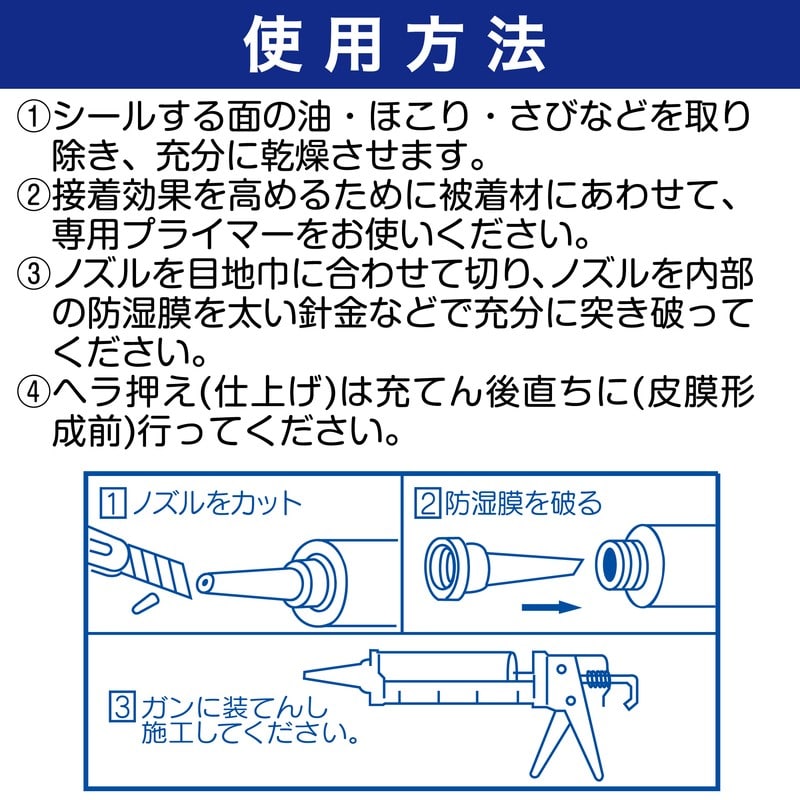 使用方法

①シールする面の油・ほこり・さびなどを取り除き、充分に乾燥させます。
②接着効果を高めるために被着材にあわせて、専用プライマーをお使いください。
③ノズルを目地巾に合わせて切り、ノズルを内部の防湿膜を太い針金などで充分に突き破ってください。
④ヘラ押え(仕上げ)は充てん後直ちに(皮膜形成前)行ってください。

1 ノズルをカット

2 防湿膜を破る

3 ガンに装てんし施工してください。