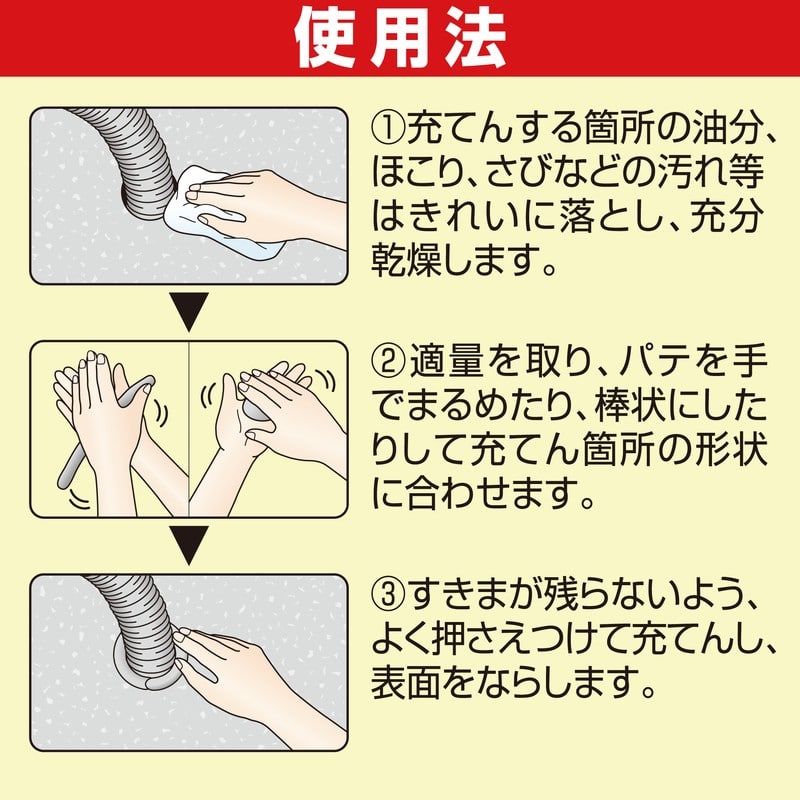 使用法

①充てんする箇所の油分、ほこり、さびなどの汚れ等はきれいに落とし、充分乾燥します。

②適量を取り、パテを手でまるめたり、棒状にしたりして充てん箇所の形状に合わせます。

③すきまが残らないよう、よく押さえつけて充てんし、表面をならします。