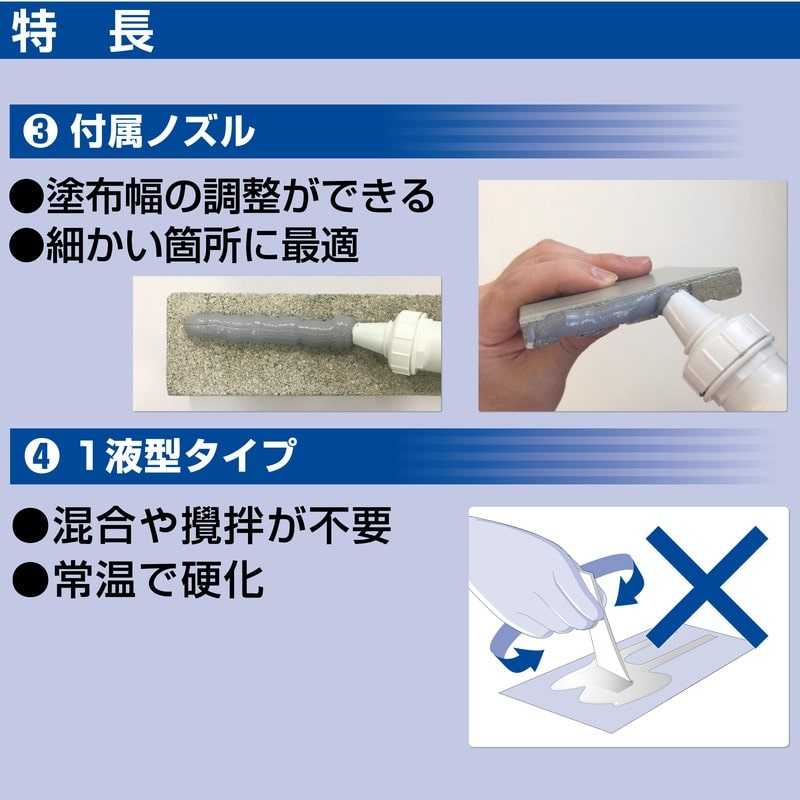 特　長

❸ 付属ノズル

●塗布幅の調整ができる
●細かい箇所に最適

❹ 1液型タイプ

●混合や攪拌が不要
●常温で硬化