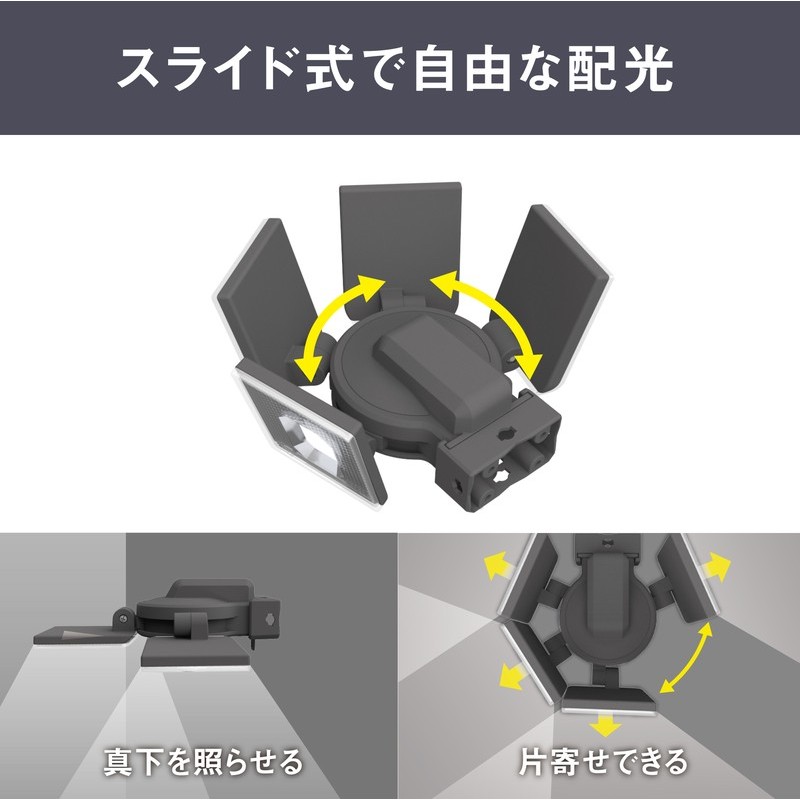 スライド式で自由な配光

真下を照らせる

片寄せできる