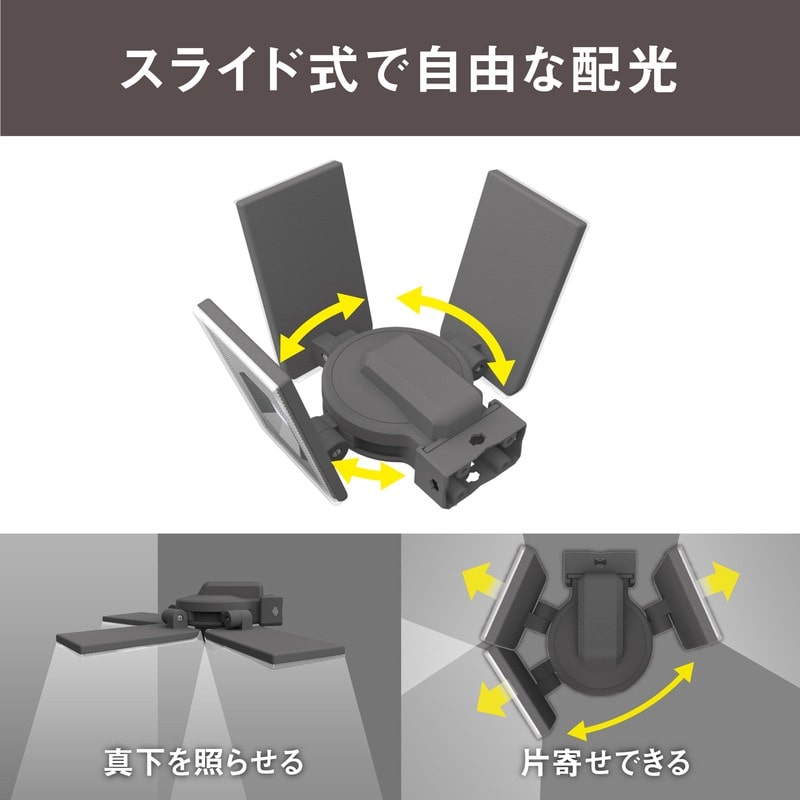 スライド式で自由な配光

真下を照らせる

片寄せできる