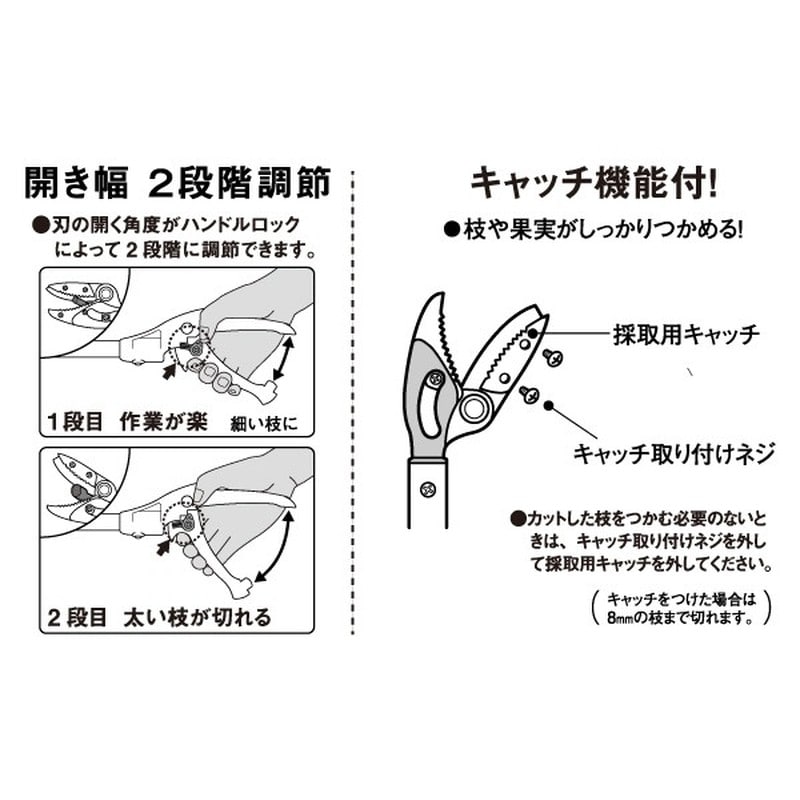 開き幅 2段階調節

●刃の開く角度がハンドルロックによって2段階に調節できます。

1段目 作業が楽 細い枝に

2段目 太い枝が切れる

キャッチ機能付!

●枝や果実がしっかりつかめる!

採取用キャッチ

キャッチ取り付けネジ

●カットした枝をつかむ必要のないときは、キャッチ取り付けネジを外して採取用キャッチを外してください。

(キャッチをつけた場合は8㎜の枝まで切れます。)