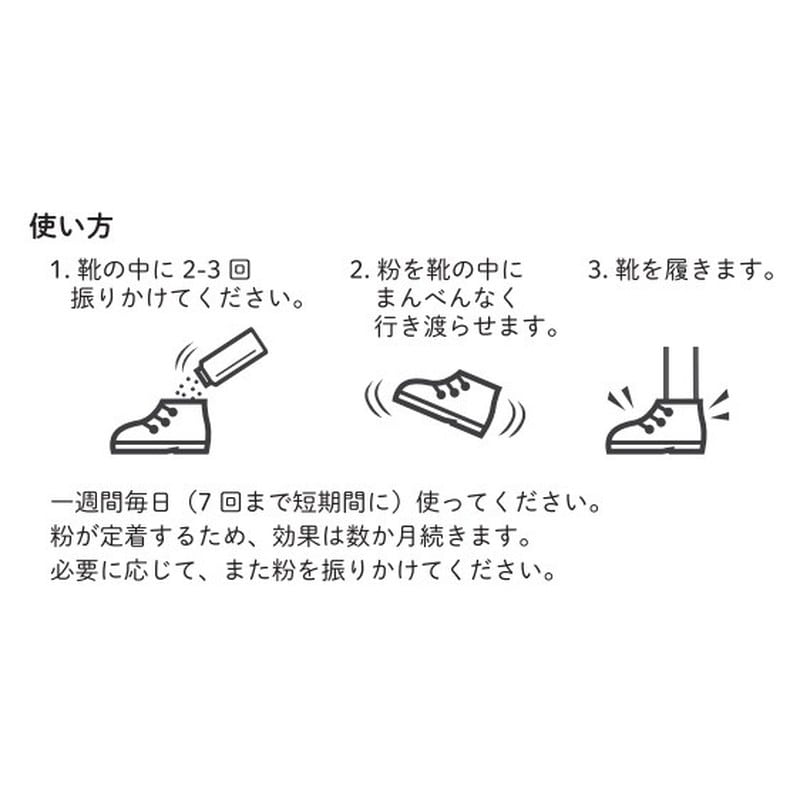 使い方

1. 靴の中に 2-3 回振りかけてください。

2. 粉を靴の中にまんべんなく行き渡らせます。

3. 靴を履きます。

一週間毎日（7 回まで短期間に）使ってください。
粉が定着するため、効果は数か月続きます。
必要に応じて、また粉を振りかけてください。