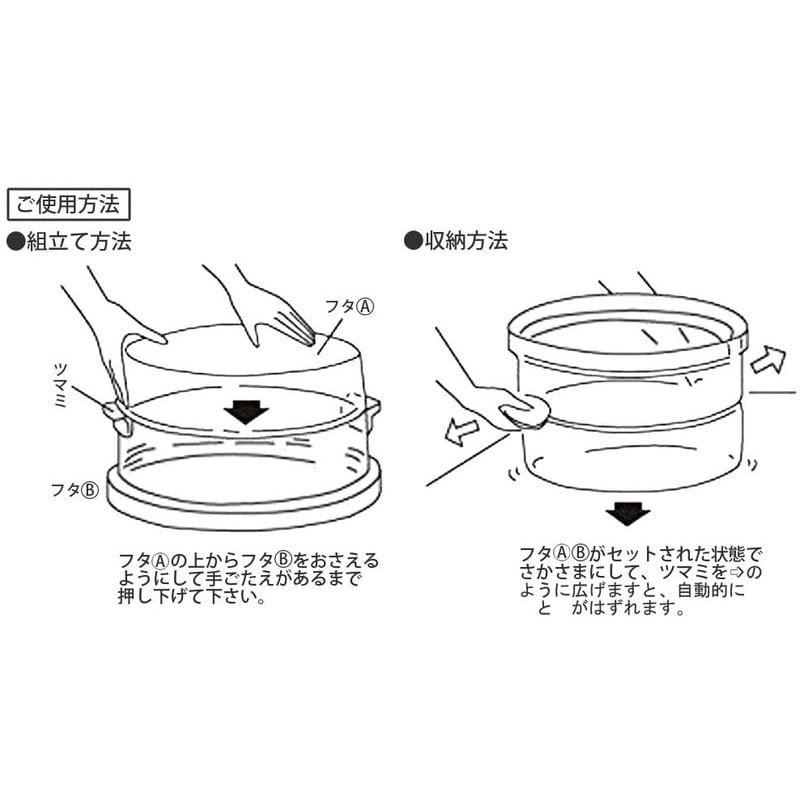 ご使用方法

●組立て方法

フタⒶ

ツマミ

フタⒷ

フタⒶの上からフタⒷをおさえるようにして手ごたえがあるまで押し下げて下さい。

●収納方法

フタⒶⒷがセットされた状態でさかさまにして、ツマミを⇨のように広げますと、自動的に　と　がはずれます。