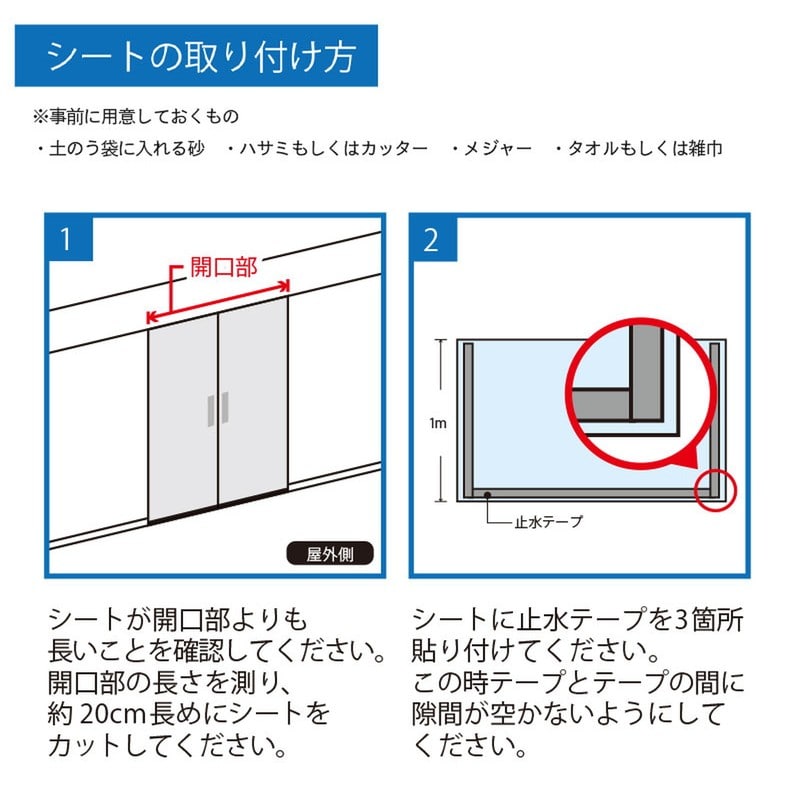 シートの取り付け方

※事前に用意しておくもの

・土のう袋に入れる砂　・ハサミもしくはカッター　・メジャー　・タオルもしくは雑巾

1

開口部

屋外側

シートが開口部よりも長いことを確認してください。開口部の長さを測り、約 20cm 長めにシートをカットしてください。

2

1m

止水テープ

シートに止水テープを3箇所貼り付けてください。この時テープとテープの間に隙間が空かないようにしてください。